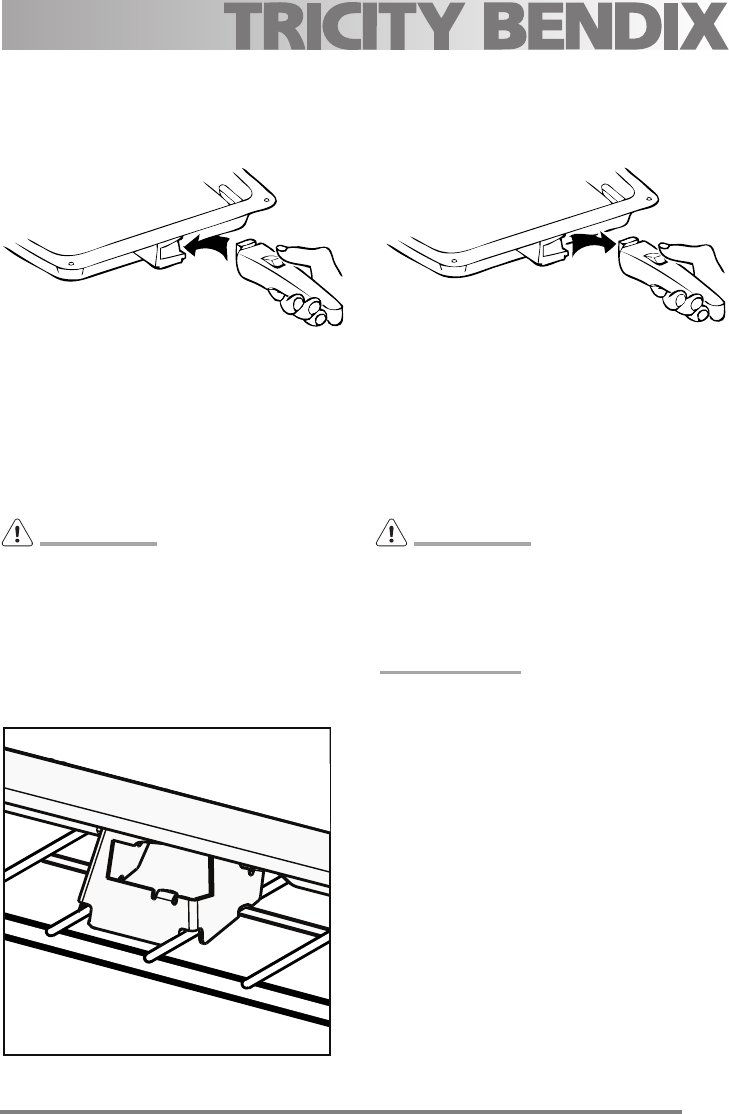 TRICITY BENDIX