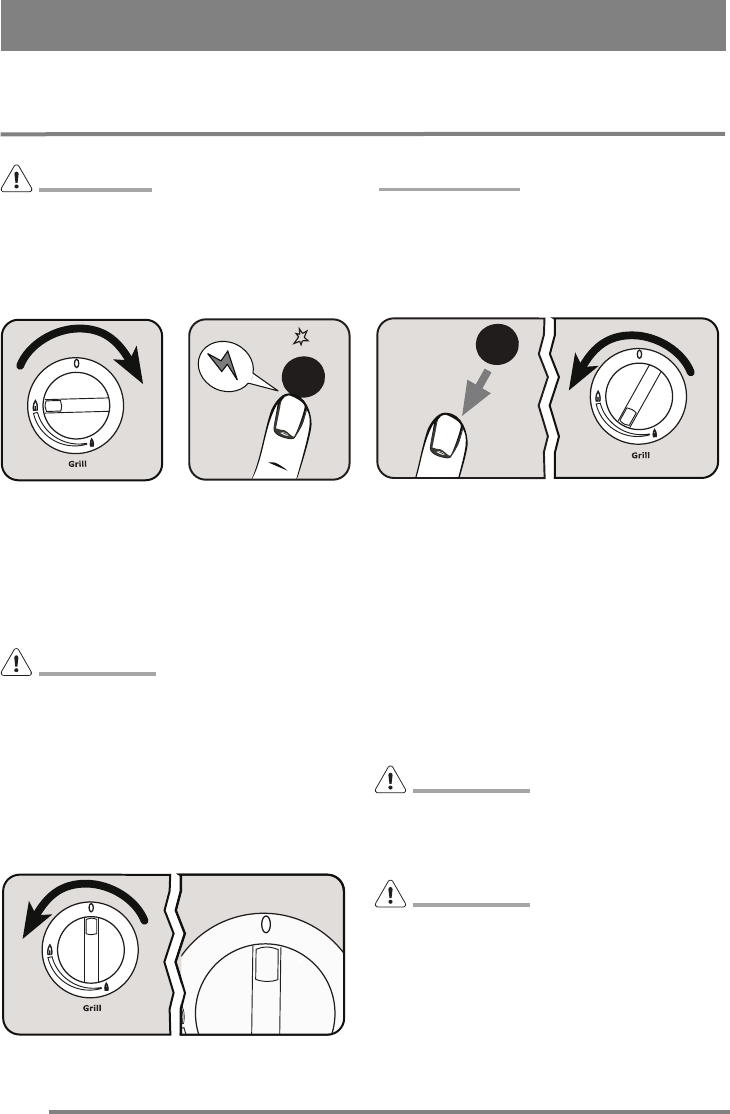 0
Grill

0
Grill

0
Grill

0