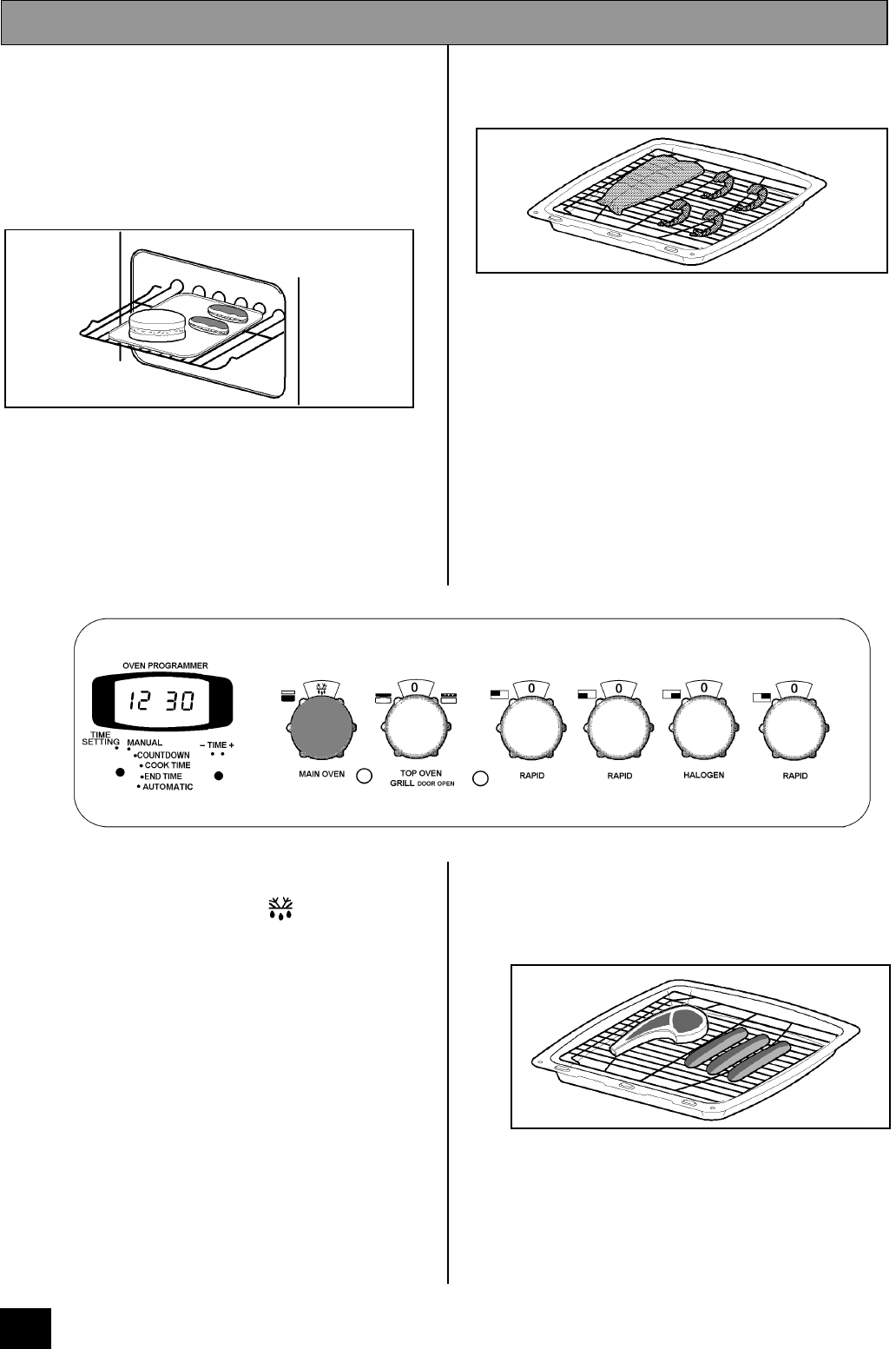 OVEN PROGRAMMER

12 30

TIME SETTING

MANUAL
COUNTDOWN
COOK TIME
END TIME
AUTOMATIC

– TIME +

MAIN OVEN

0

TOP OVEN
GRILL DOOR OPEN

0

RAPID

0

RAPID

0

HALOGEN

0

RAPID