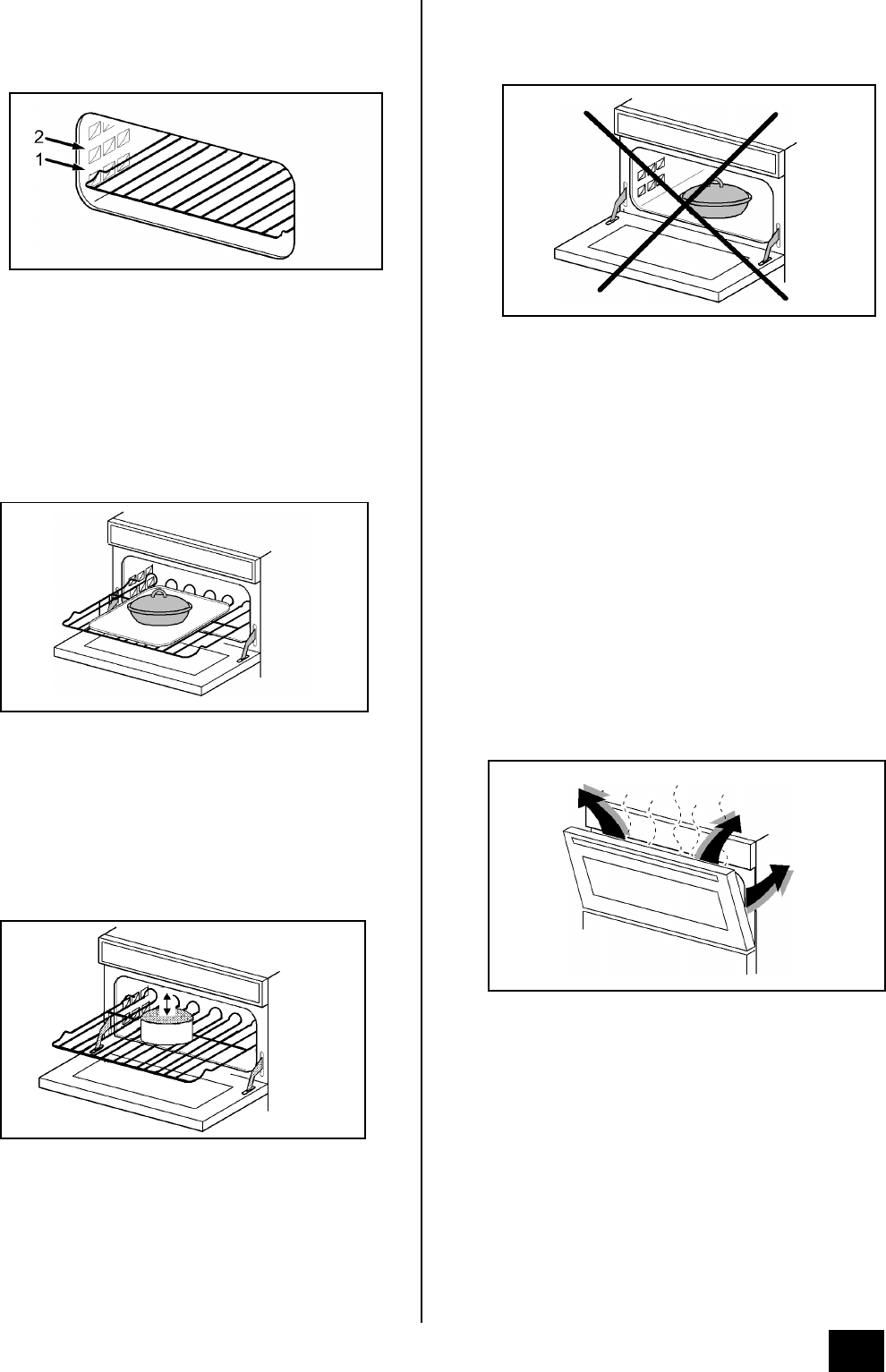 2
1