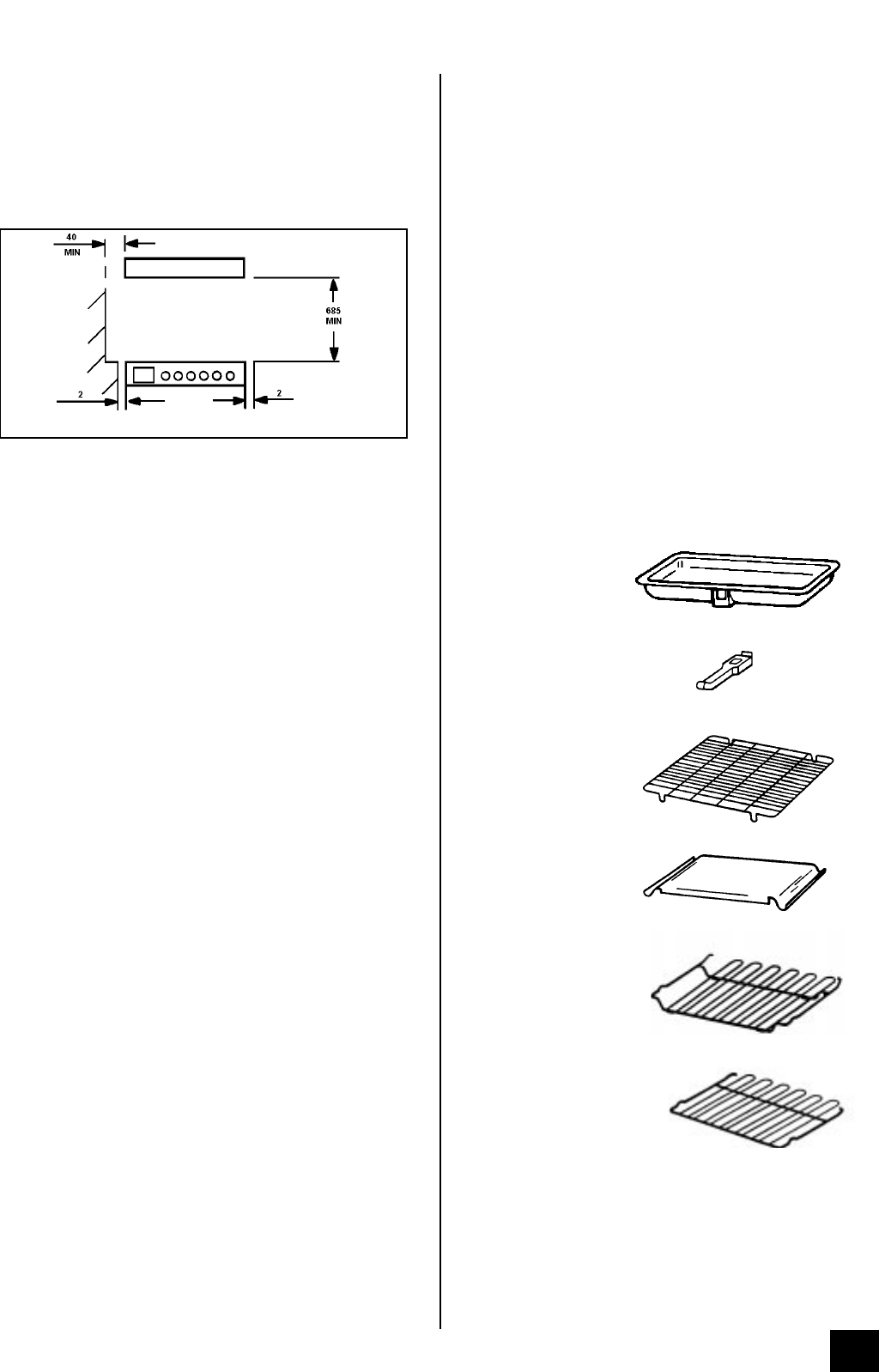 40
MIN

685
MIN

2

2