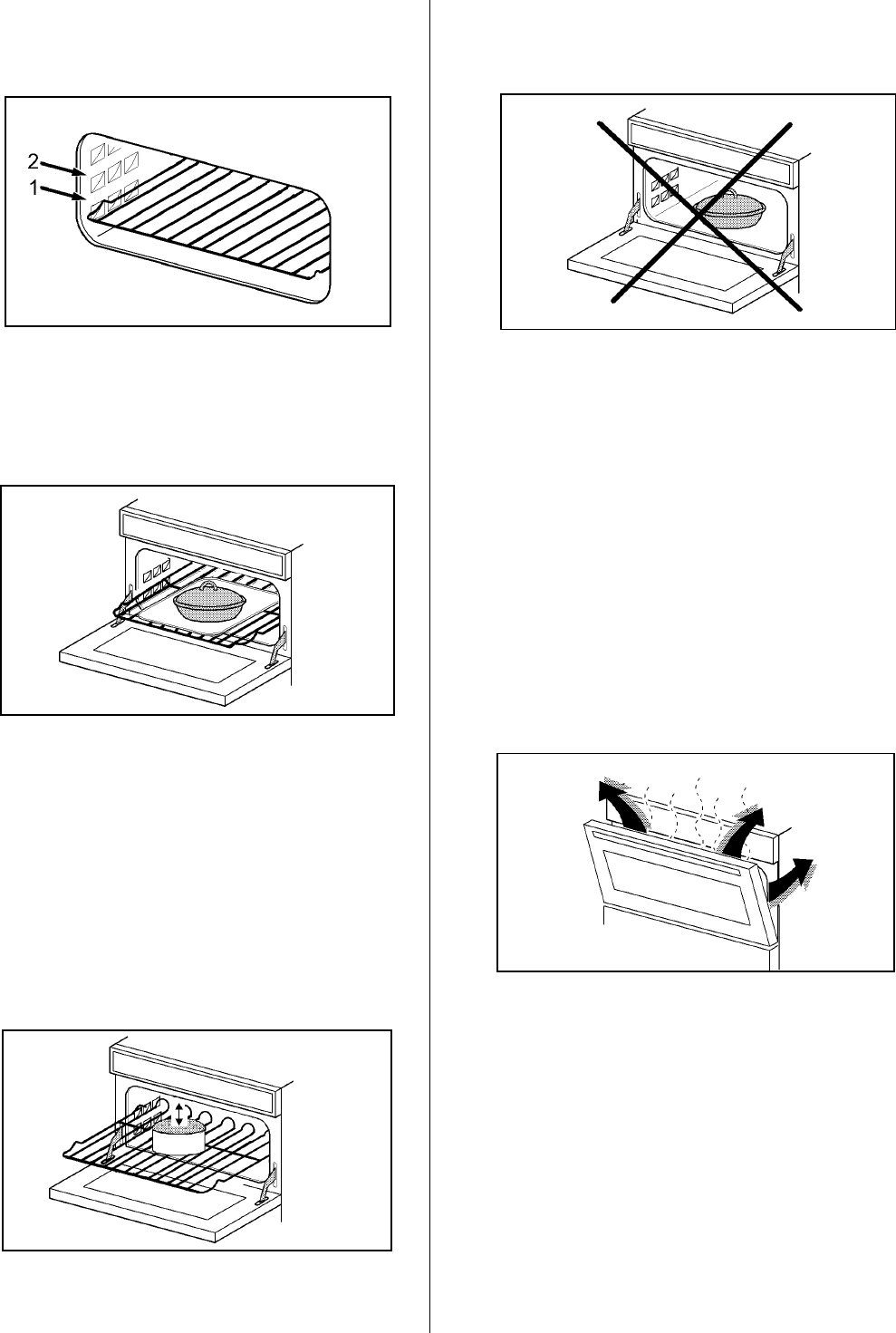 2
1