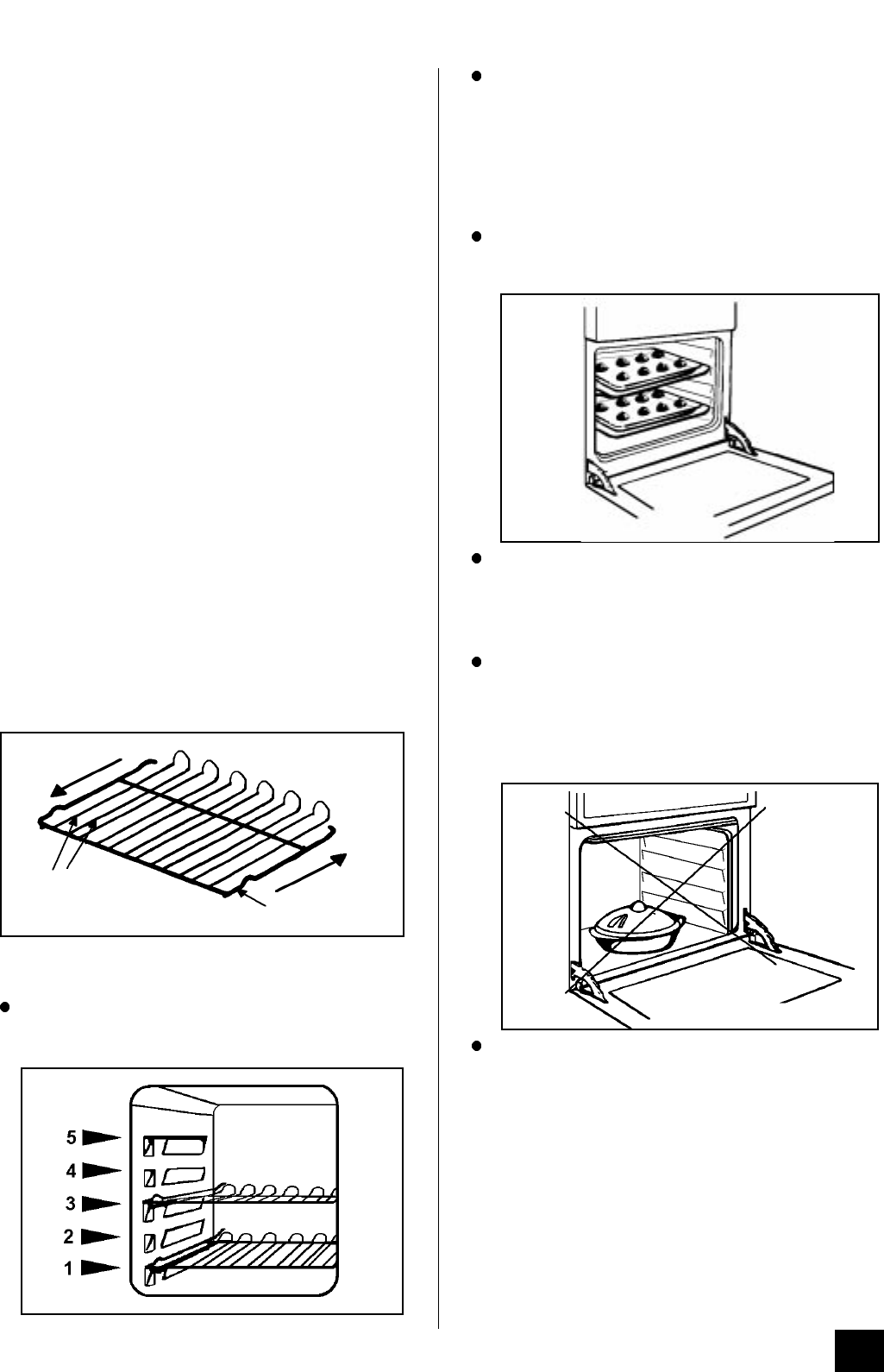 5
4
3
2
1