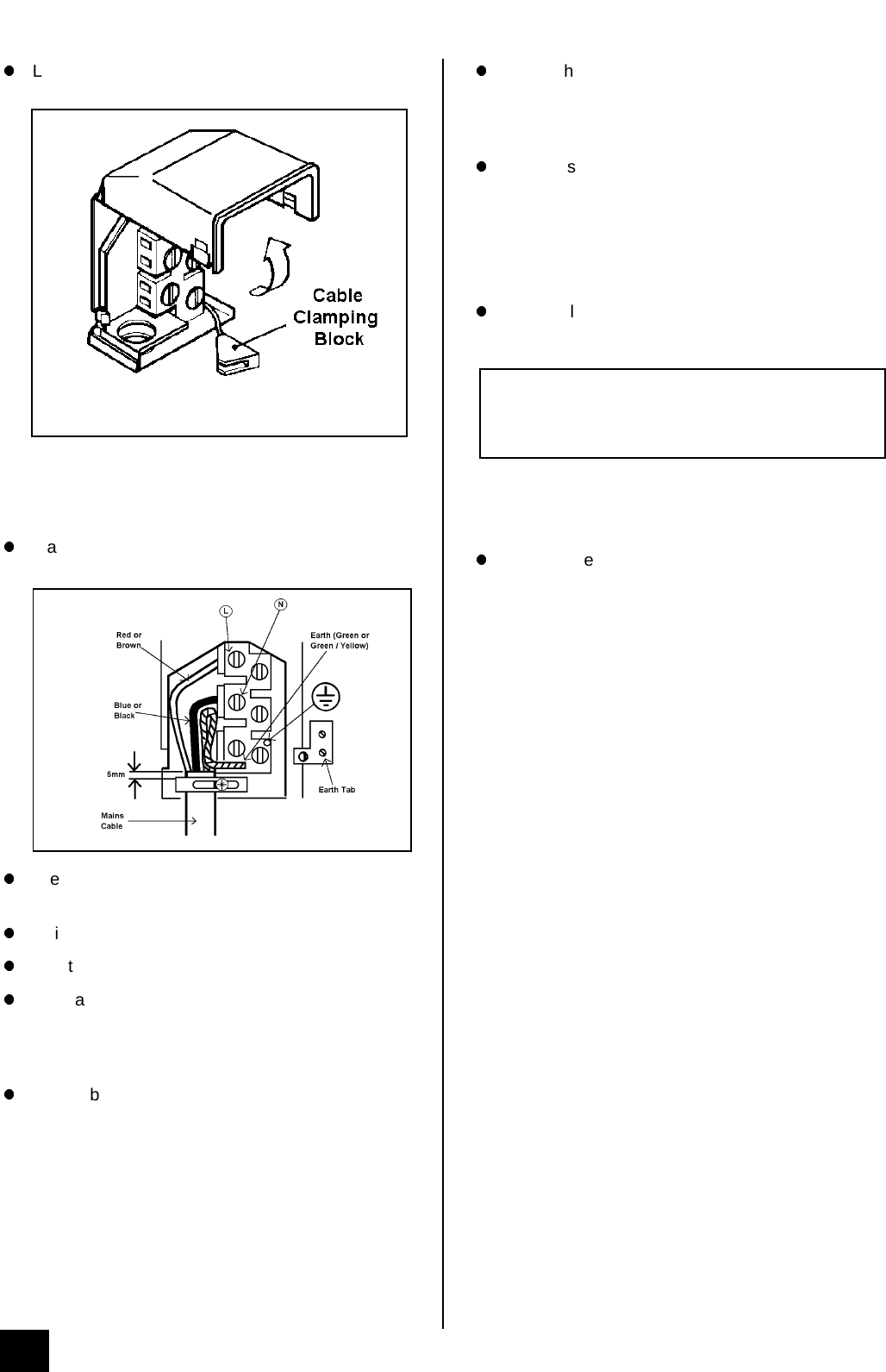 L

Cable Clamping Block

a

L
N
Red or Brown
Earth (Green or Green / Yellow)
Blue or Black
5mm
Earth Tab
Mains Cable

e

i

t

a

b

h

s

l

e