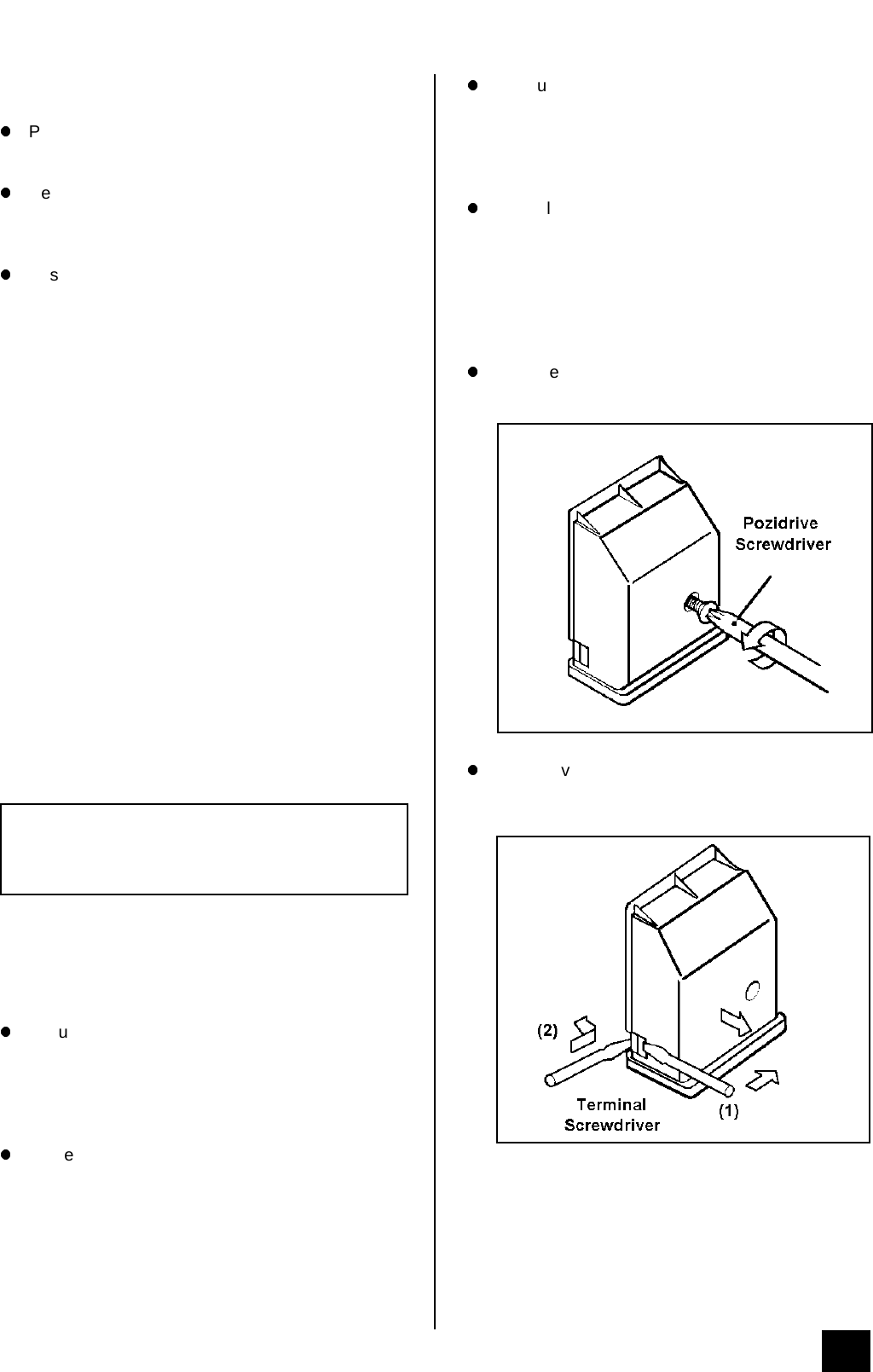 P

e

s

u

e

u

l

e

Pozidrive Screwdriver

v

(2)

Terminal Screwdriver

(1)