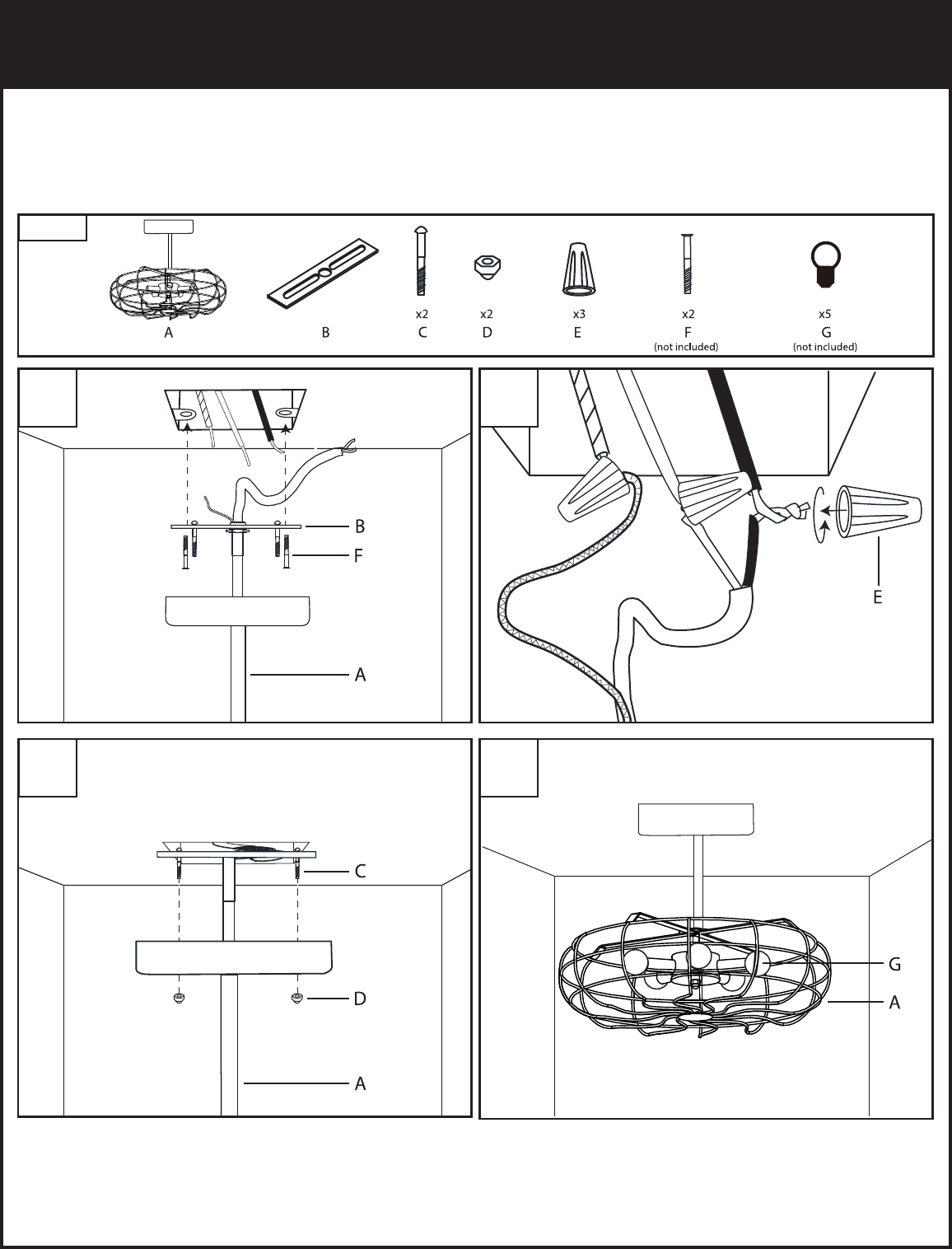 x2 x2 x3 x2 x5

A B C D E F G

(not included) (not included)

B
F
A

E

C
D
A

G
A