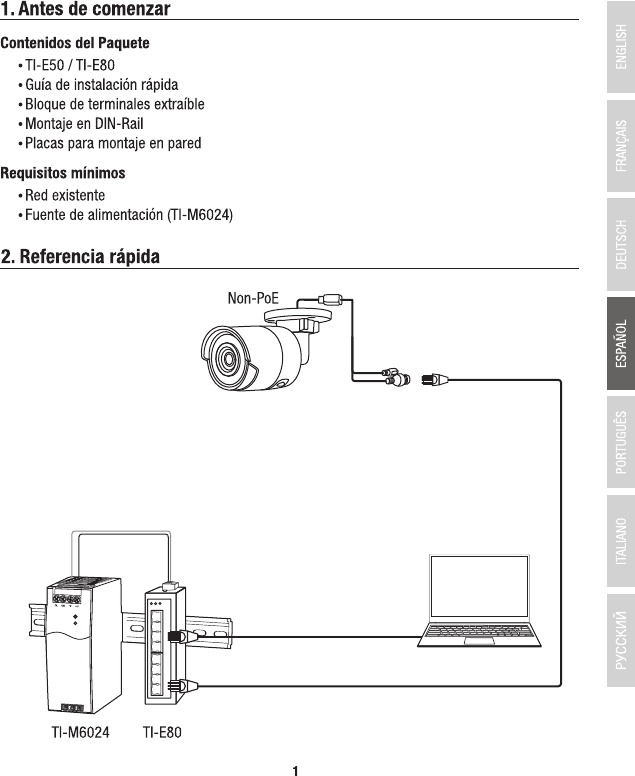 1. Antes de comenzar

Contenidos del Paquete
• TI-E50 / TI-E80
• Guía de instalación rápida
• Bloque de terminales extraíble
• Montaje en DIN-Rail
• Placas para montaje en pared

Requisitos mínimos
• Red existente
• Fuente de alimentación (TI-M6024)

2. Referencia rápida

Non-PoE

TI-M6024 TI-E80

1

ENGLISH
FRANÇAIS
DEUTSCH
ESPAÑOL
PORTUGUÊS
ITALIANO
РУССКИЙ