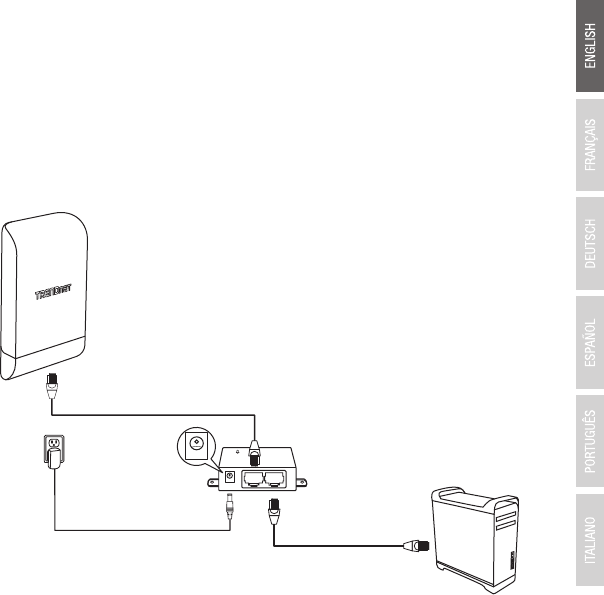 TRENDnet

ENGLISH
FRANÇAIS
DEUTSCH
ESPAÑOL
PORTUGUÊS
ITALIANO