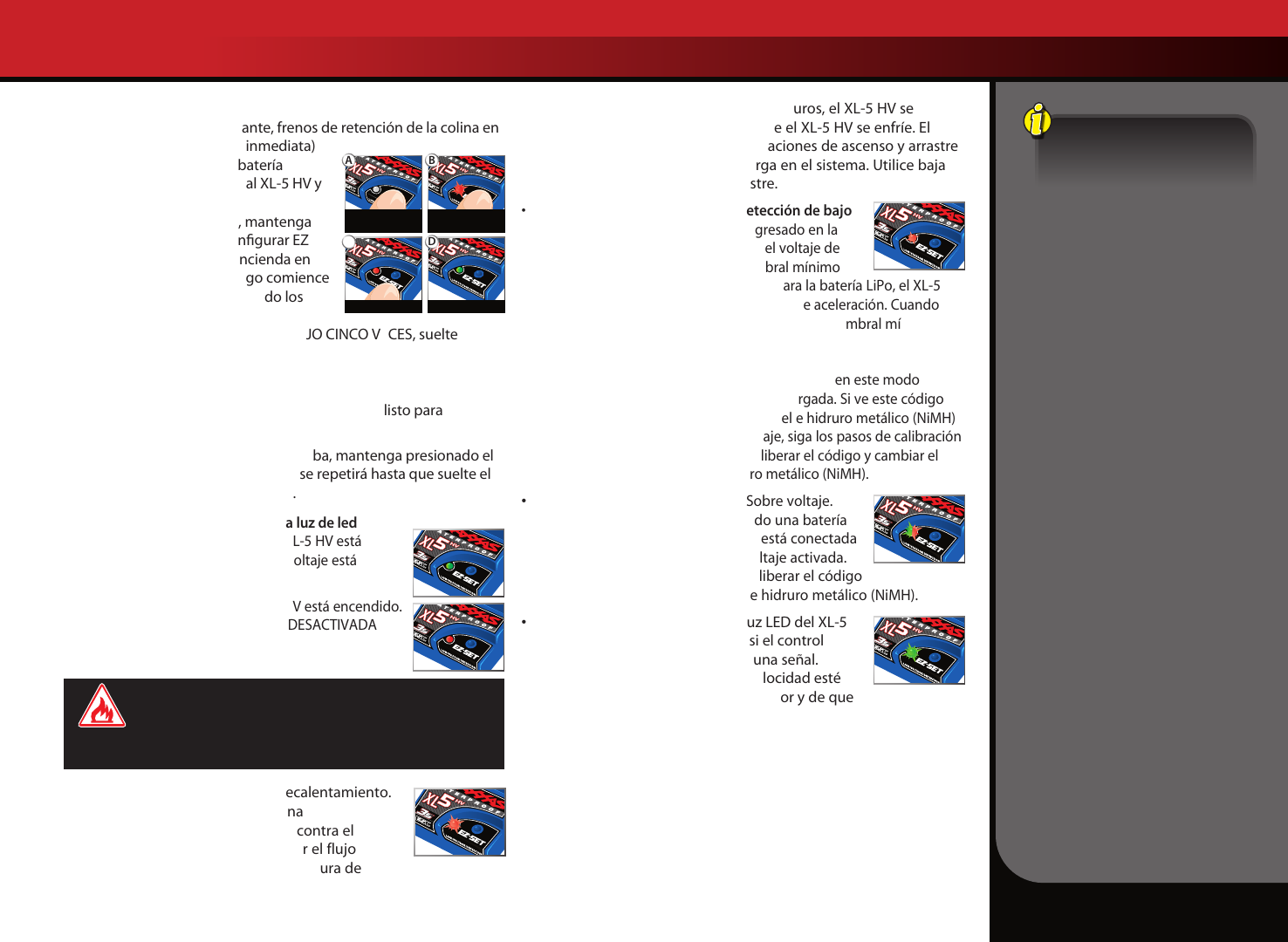 ante, frenos de retención de la colina en inmediata)
batería
al XL-5 HV y

, mantenga
nfigurar EZ
ncienda en
go comience
do los

A B

D

JO CINCO V CES, suelte

listo para

ba, mantenga presionado el
se repetirá hasta que suelte el
.

a luz de led
L-5 HV está
oltaje está

V está encendido.
DESACTIVADA

ecalentamiento.
na
contra el
r el flujo
ura de

uros, el XL-5 HV se
e el XL-5 HV se enfríe. El
aciones de ascenso y arrastre
rga en el sistema. Utilice baja
stre.

•

etección de bajo
gresado en la
el voltaje de
bral mínimo
ara la batería LiPo, el XL-5
e aceleración. Cuando
mbral mí

en este modo
rgada. Si ve este código
el e hidruro metálico (NiMH)
aje, siga los pasos de calibración
liberar el código y cambiar el
ro metálico (NiMH).

•

Sobre voltaje.
do una batería
está conectada
ltaje activada.
liberar el código
e hidruro metálico (NiMH).

•

uz LED del XL-5
si el control
una señal.
locidad esté
or y de que