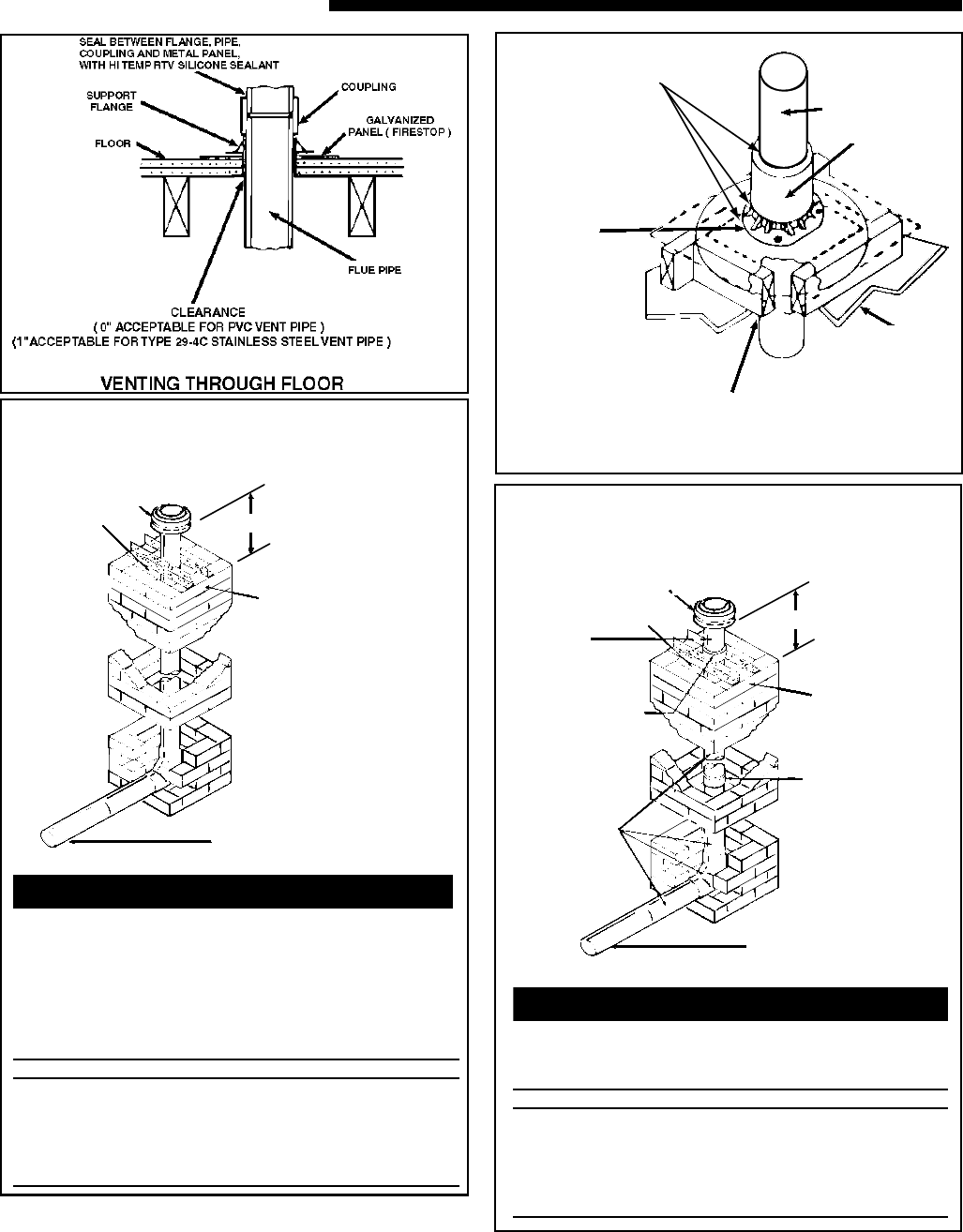 SEAL BETWEEN FLANGE, PIPE, COUPLING AND METAL PANEL, WITH HI TEMP RTV SILICONE SEALANT

SUPPORT FLANGE

COUPLING

GALVANIZED PANEL ( FIRESTOP )

FLOOR

FLUE PIPE

CLEARANCE
( 0" ACCEPTABLE FOR PVC VENT PIPE )
(1"ACCEPTABLE FOR TYPE 29-4C STAINLESS STEEL VENT PIPE )

VENTING THROUGH FLOOR