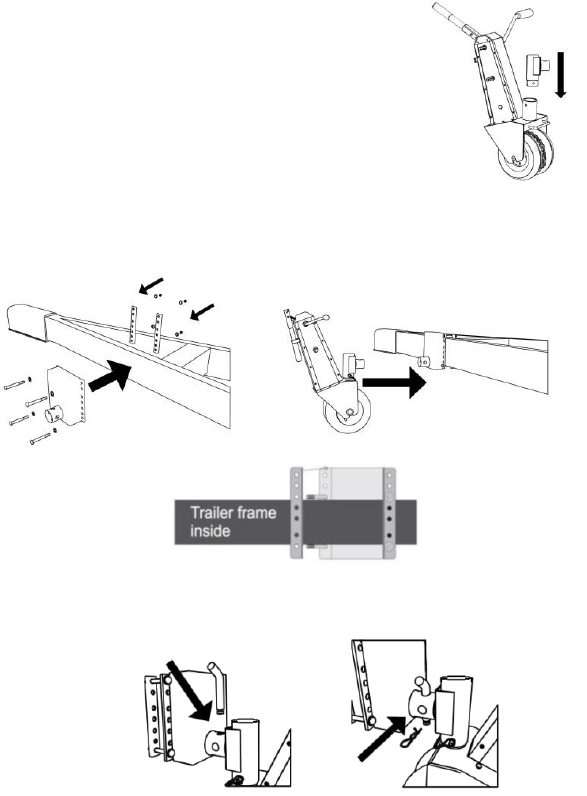 Trailer frame inside