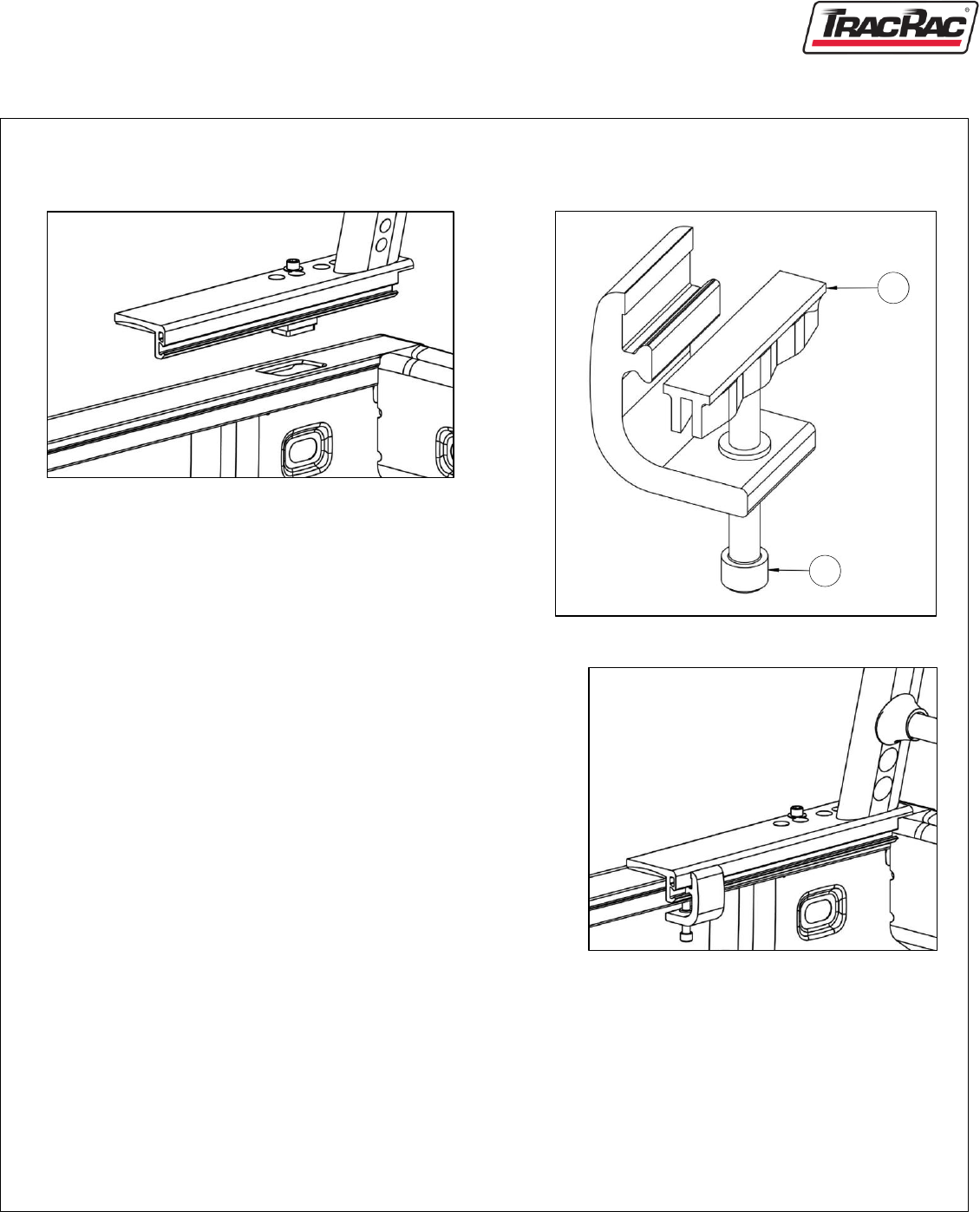 TRACRAC®