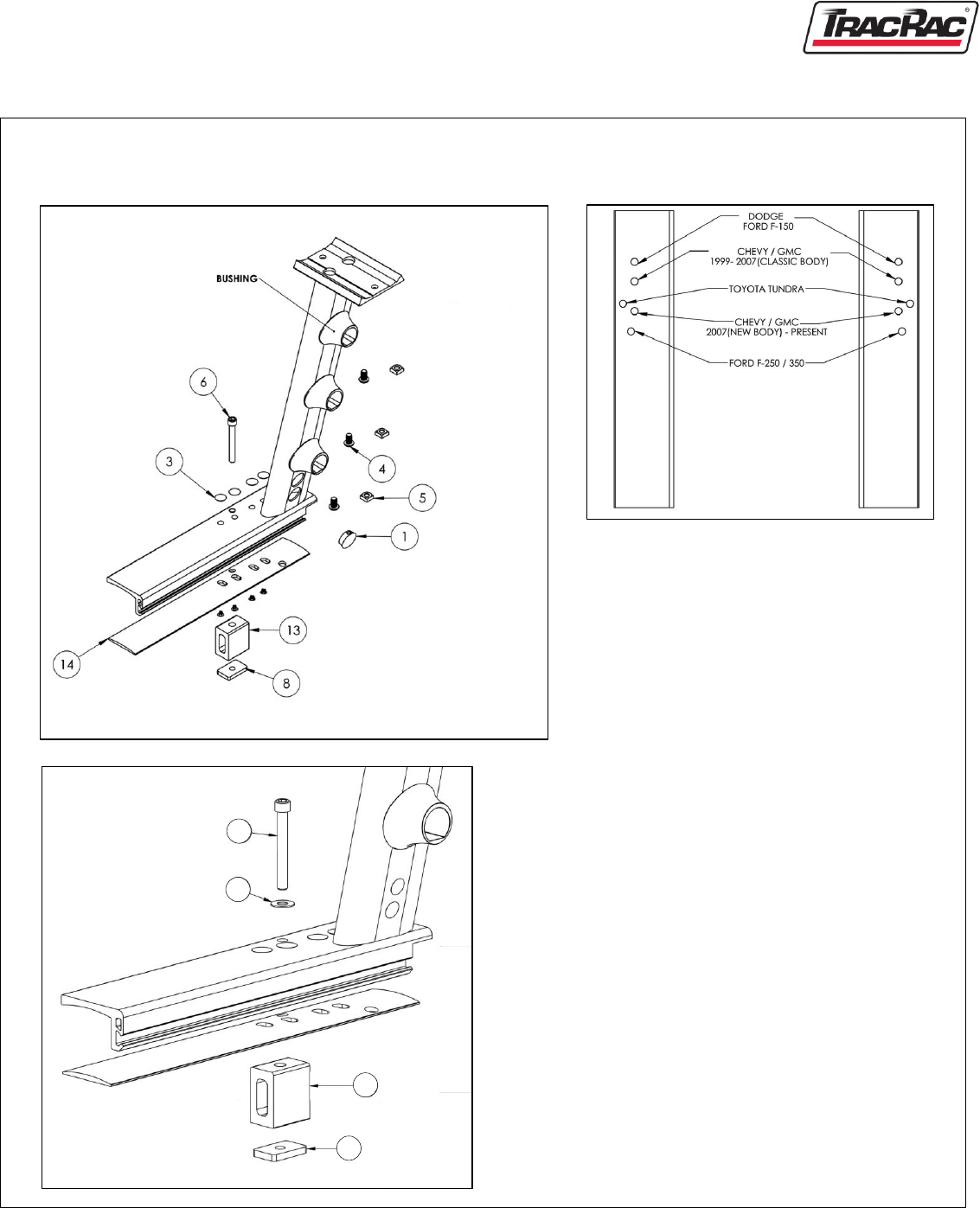 TRACRAC®

BUSHING

6

3

4

5

1

13

14

8

DODGE
FORD F-150

CHEVY / GMC
1999- 2007(CLASSIC BODY)

TOYOTA TUNDRA

CHEVY / GMC
2007(NEW BODY) - PRESENT

FORD F-250 / 350