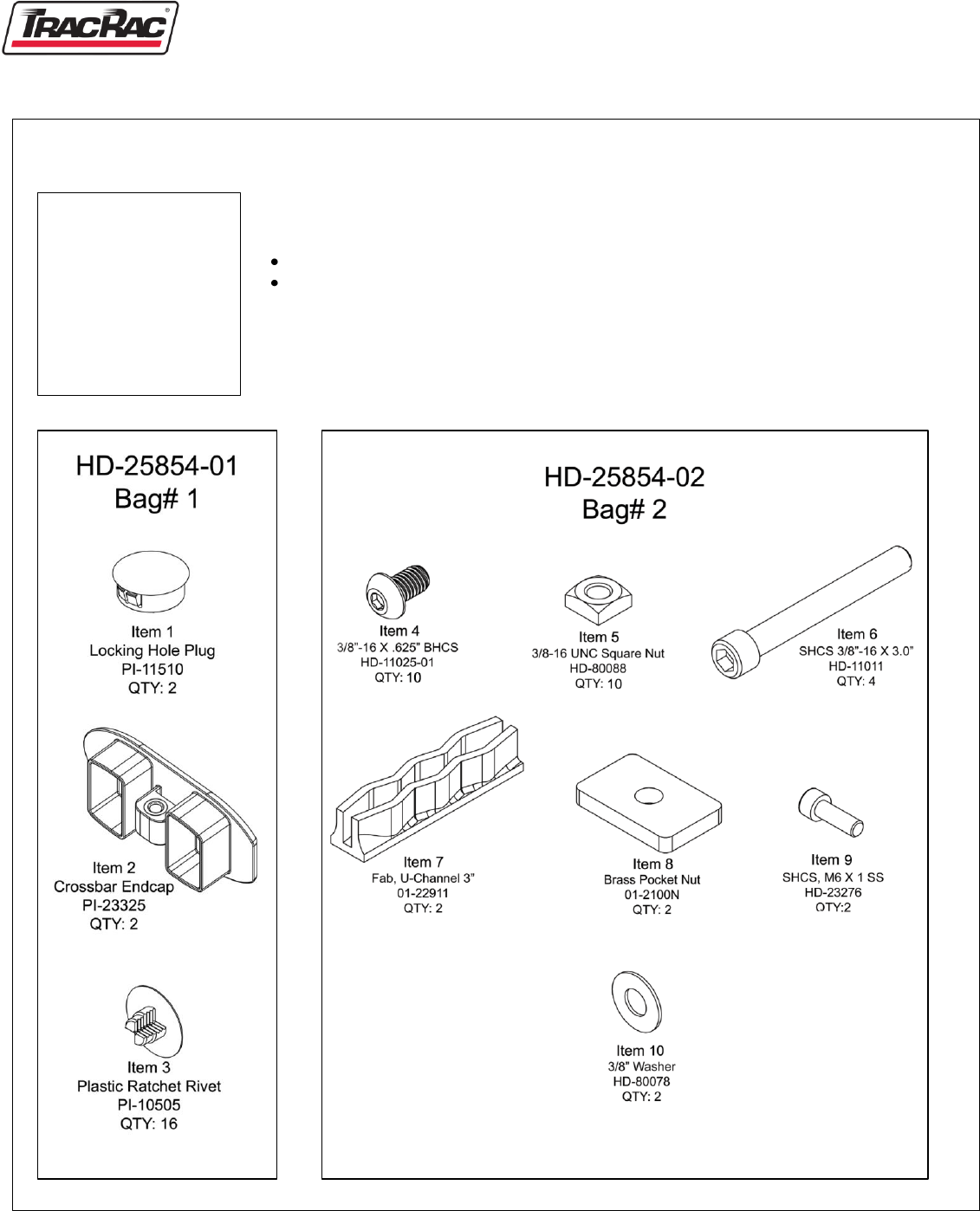 TRACRAC®

HD-25854-01
Bag# 1

Item 1
Locking Hole Plug
PI-11510
QTY: 2

Item 2
Crossbar Endcap
PI-23325
QTY: 2

Item 3
Plastic Ratchet Rivet
PI-10505
QTY: 16

HD-25854-02
Bag# 2

Item 4
3/8"-16 X .625" BHCS
HD-11025-01
QTY: 10

Item 5
3/8-16 UNC Square Nut
HD-80088
QTY: 10

Item 6
SHCS 3/8"-16 X 3.0"
HD-11011
QTY: 4

Item 7
Fab, U-Channel 3"
01-22911
QTY: 2

Item 8
Brass Pocket Nut
01-2100N
QTY: 2

Item 9
SHCS, M6 X 1 SS
HD-23276
QTY:2

Item 10
3/8" Washer
HD-80078
QTY: 2