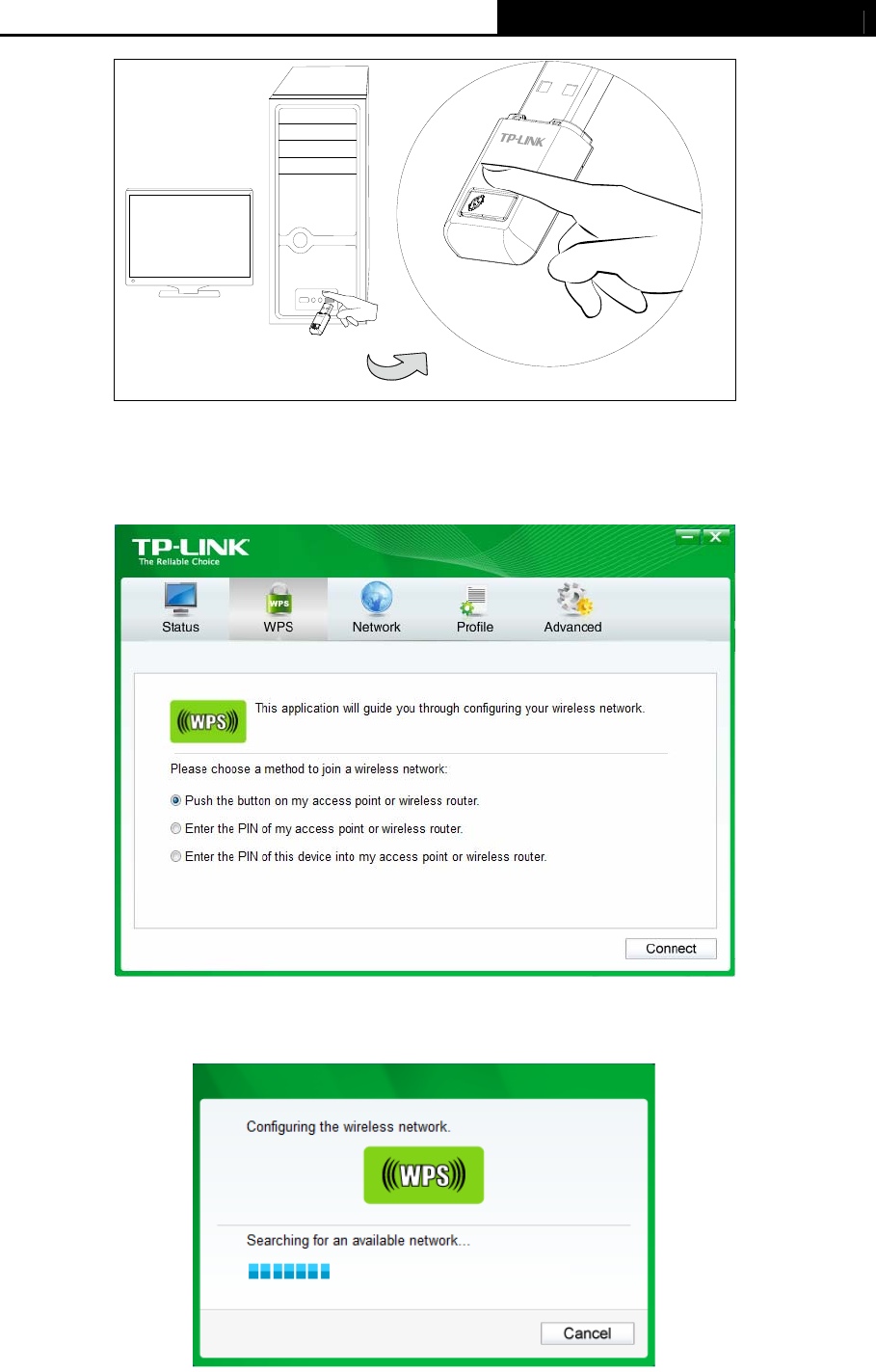 TP-LINK

TP-LINK
The Reliable Choice

Status WPS Network Profile Advanced

WPS

This application will guide you through configuring your wireless network.

Please choose a method to join a wireless network:

Push the button on my access point or wireless router.

Enter the PIN of my access point or wireless router.

Enter the PIN of this device into my access point or wireless router.

Connect

Configuring the wireless network.

WPS

Searching for an available network...

Cancel