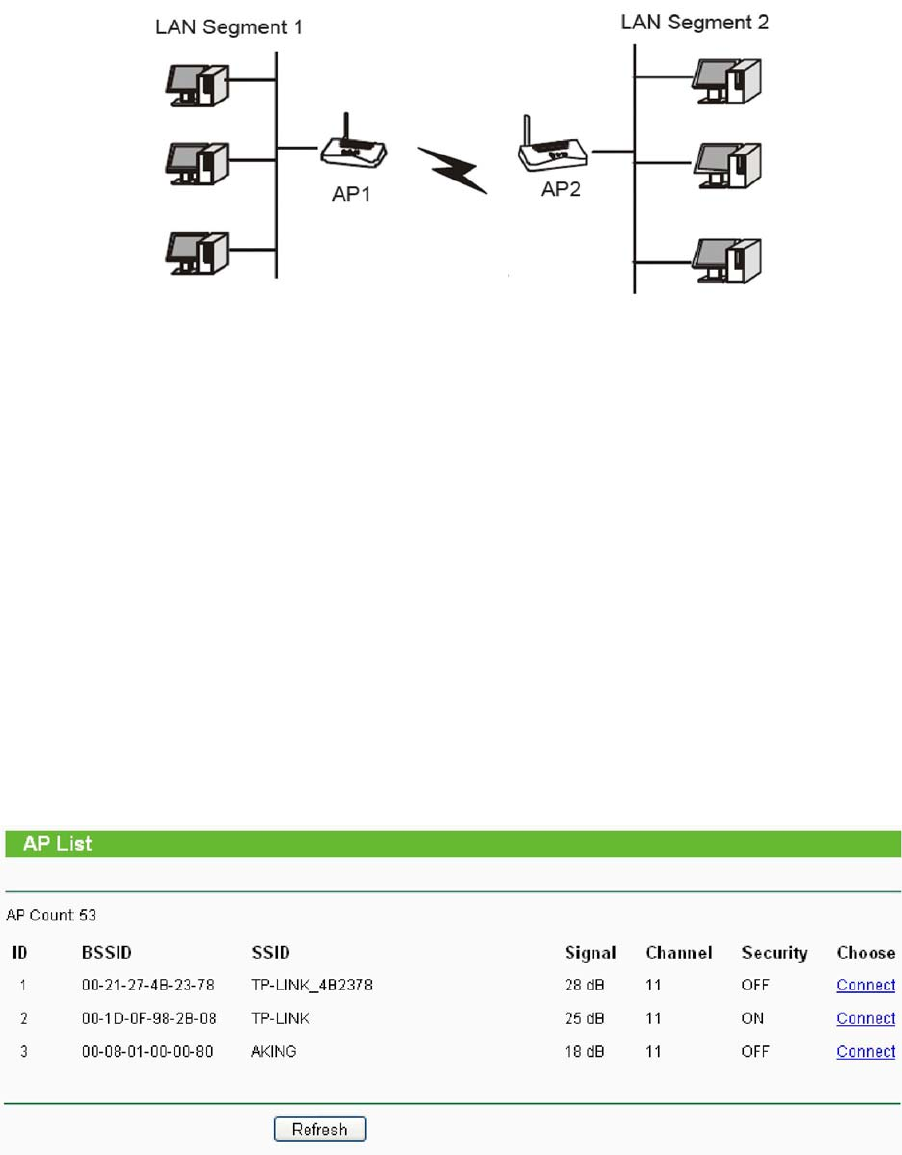 LAN Segment 1

LAN Segment 2

AP1

AP2

AP List

AP Count: 53

| ID | BSSID | SSID | Signal | Channel | Security | Choose |
|---|---|---|---|---|---|---|
| 1 | 00-21-27-4B-23-78 | TP-LINK_4B2378 | 28 dB | 11 | OFF | Connect |
| 2 | 00-1D-0F-98-2B-08 | TP-LINK | 25 dB | 11 | ON | Connect |
| 3 | 00-08-01-00-00-80 | AKING | 18 dB | 11 | OFF | Connect |

Refresh