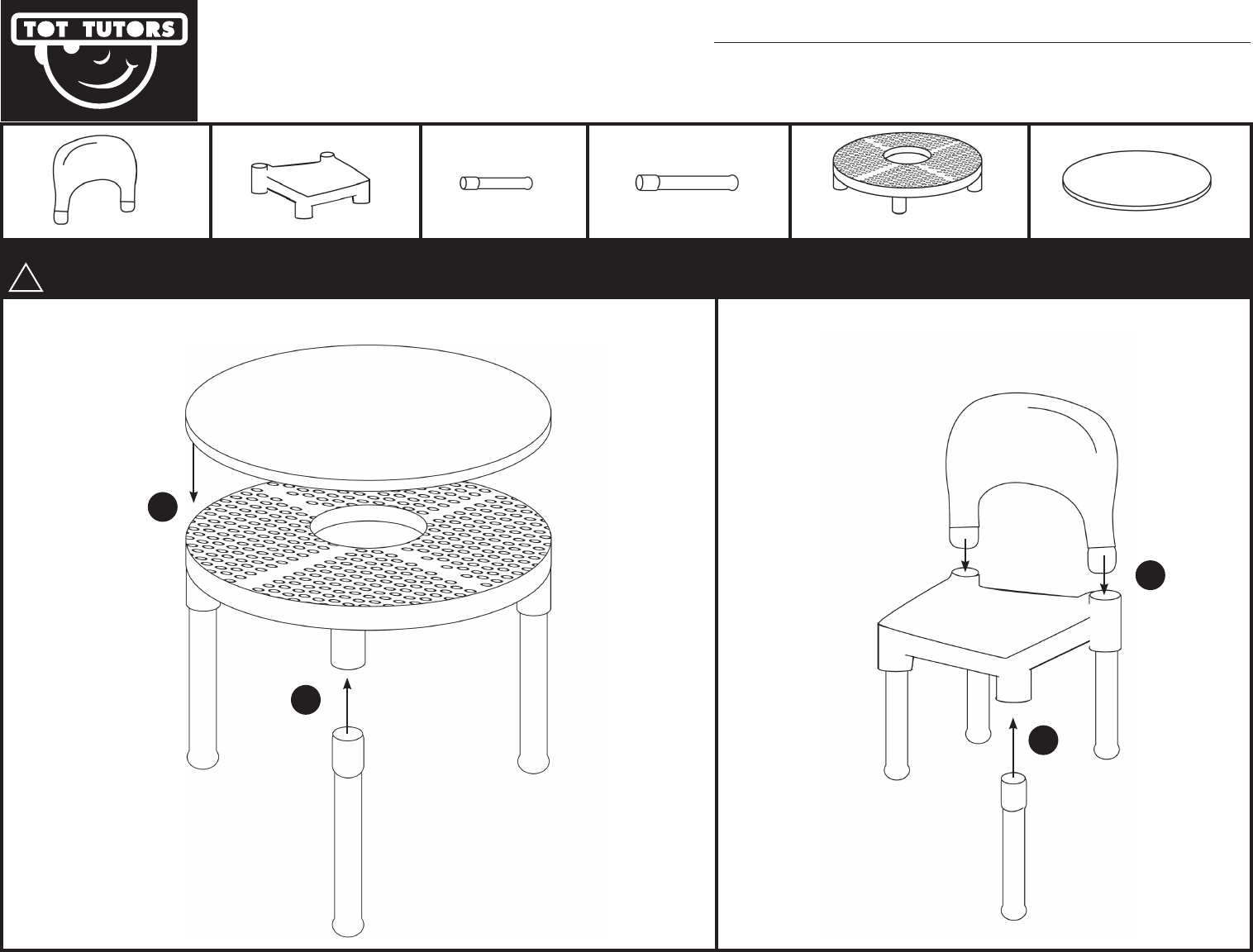 TOT TUTORS