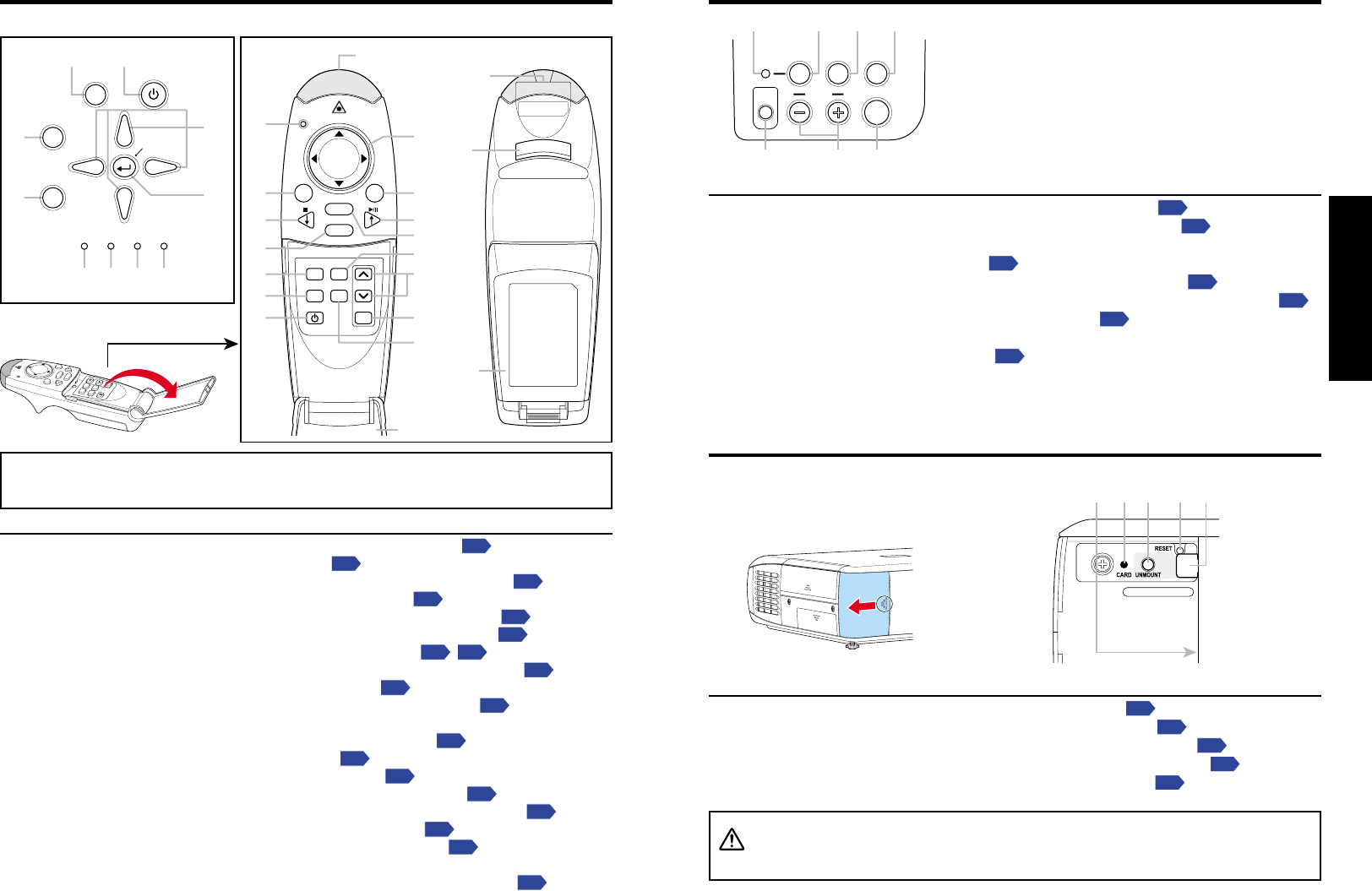 RESET

CARD

UNMOUNT