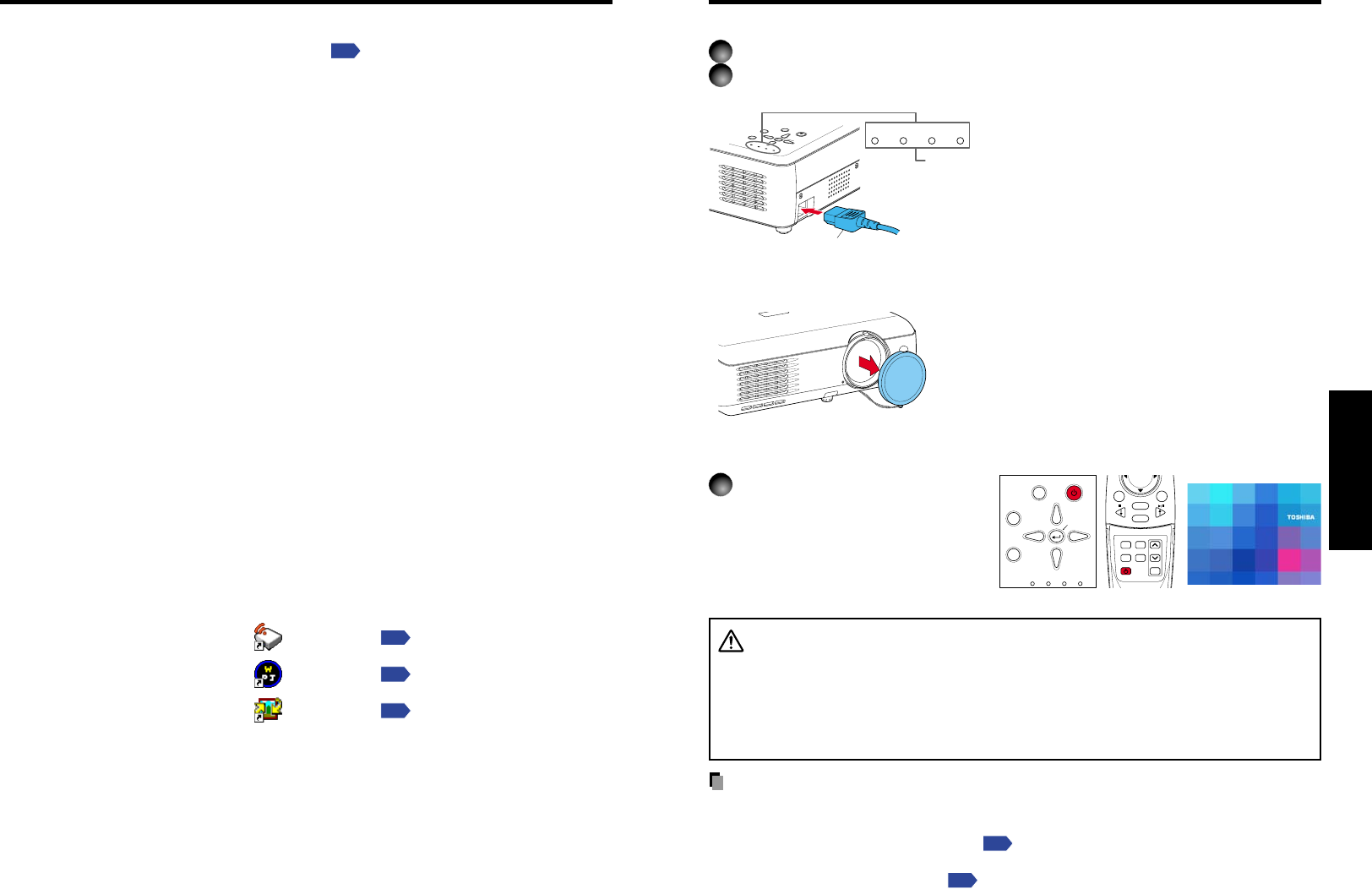 TOSHIBA