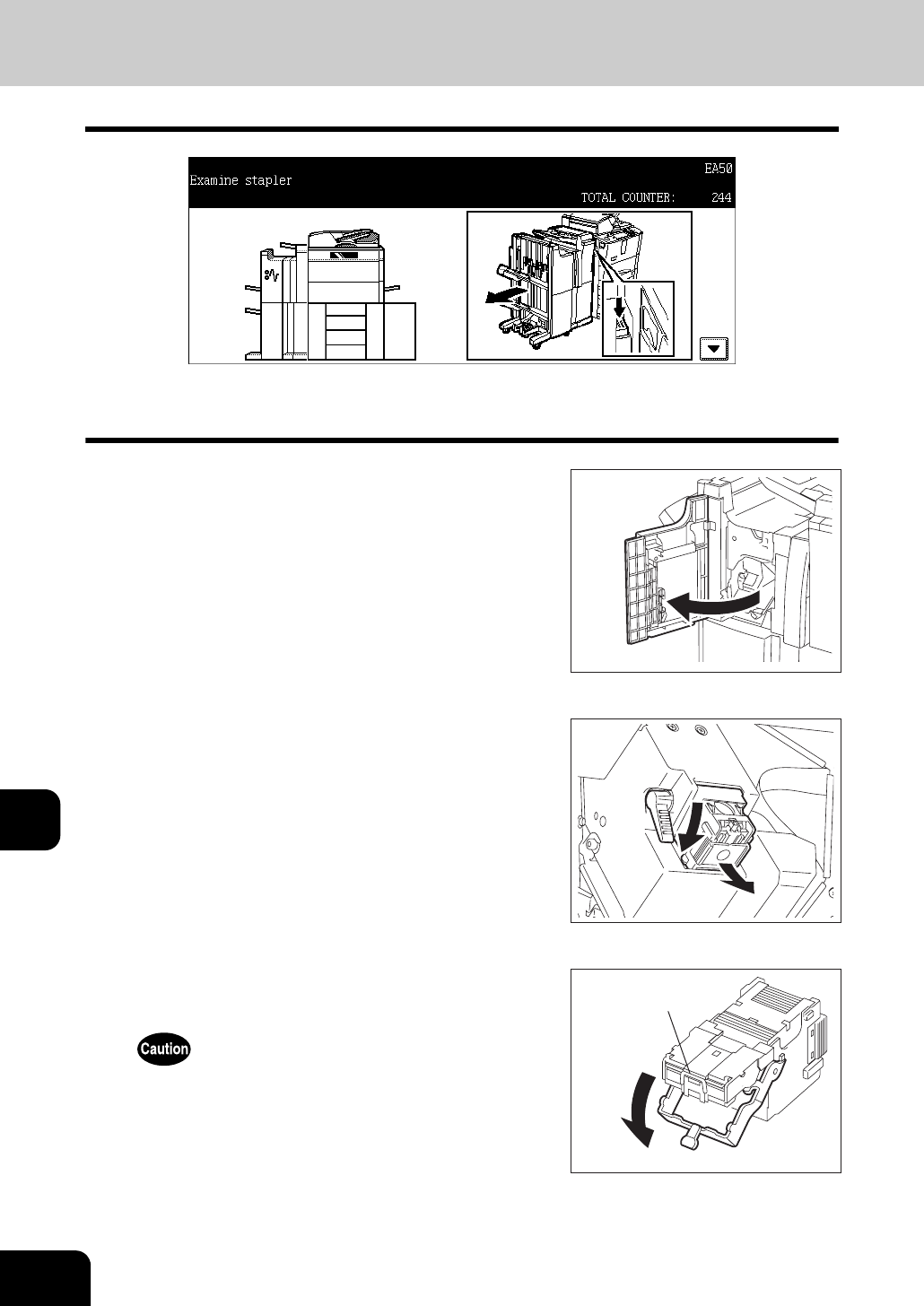 EA50
Examine stapler
TOTAL COUNTER: 244

Caution