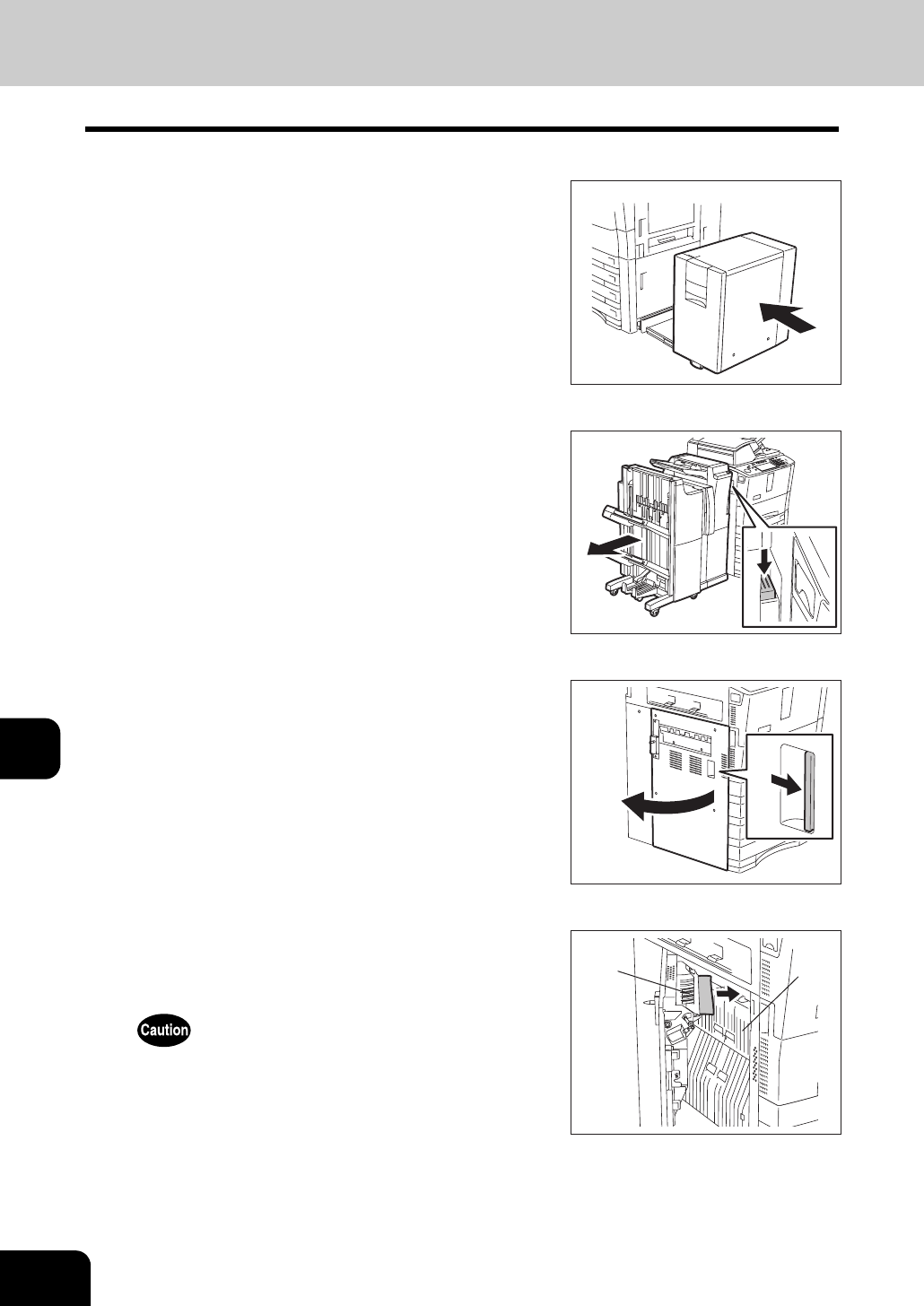 Caution