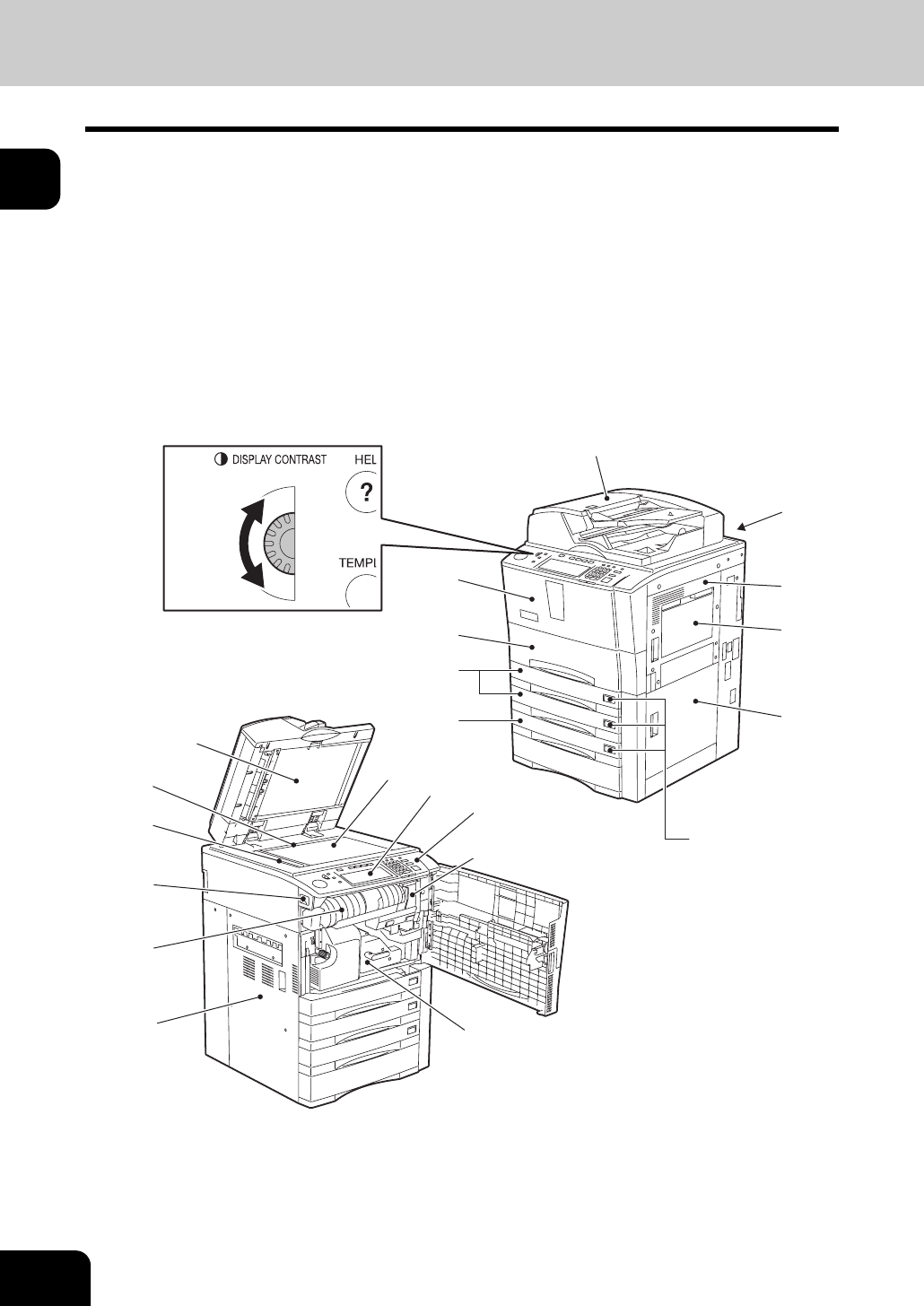 DISPLAY CONTRAST
HEL
?
TEMPI