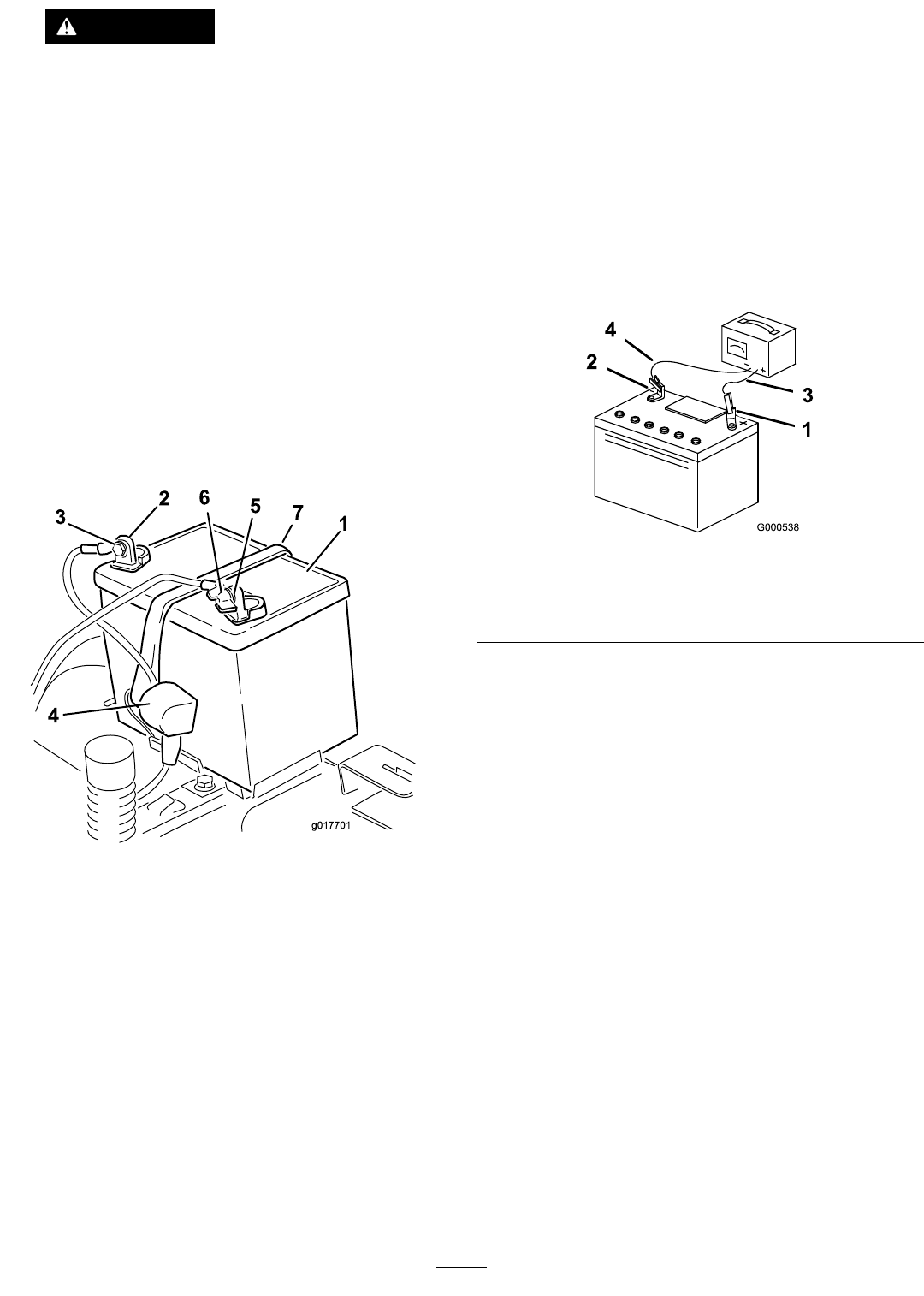 3
2
6
5
7
1
4
g017701

4
2
3
1
G000538