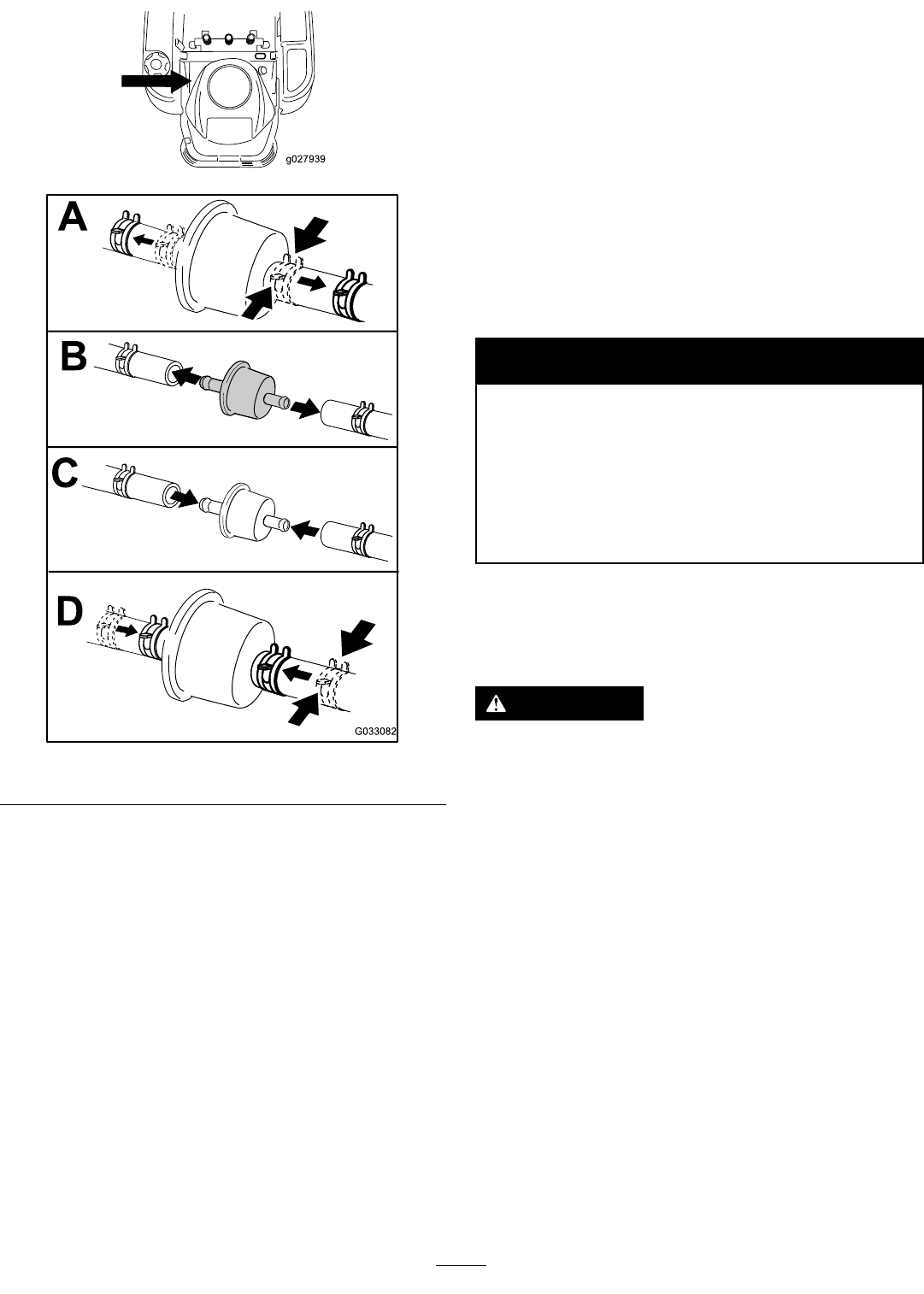 g027939

A

B

C

D

G033082