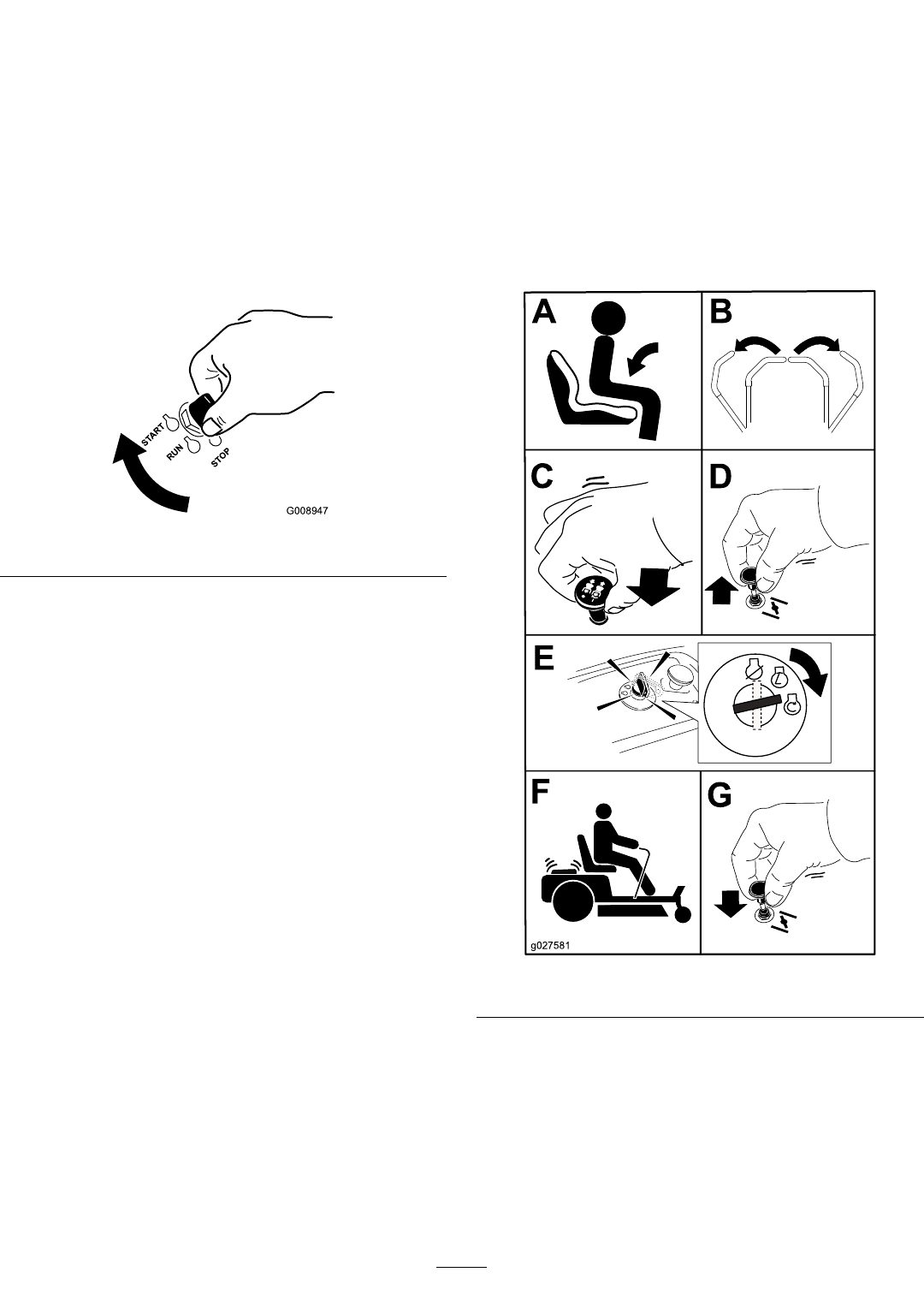 START
RUN
STOP
G008947

A
B
C
D
E
F
G
g027581