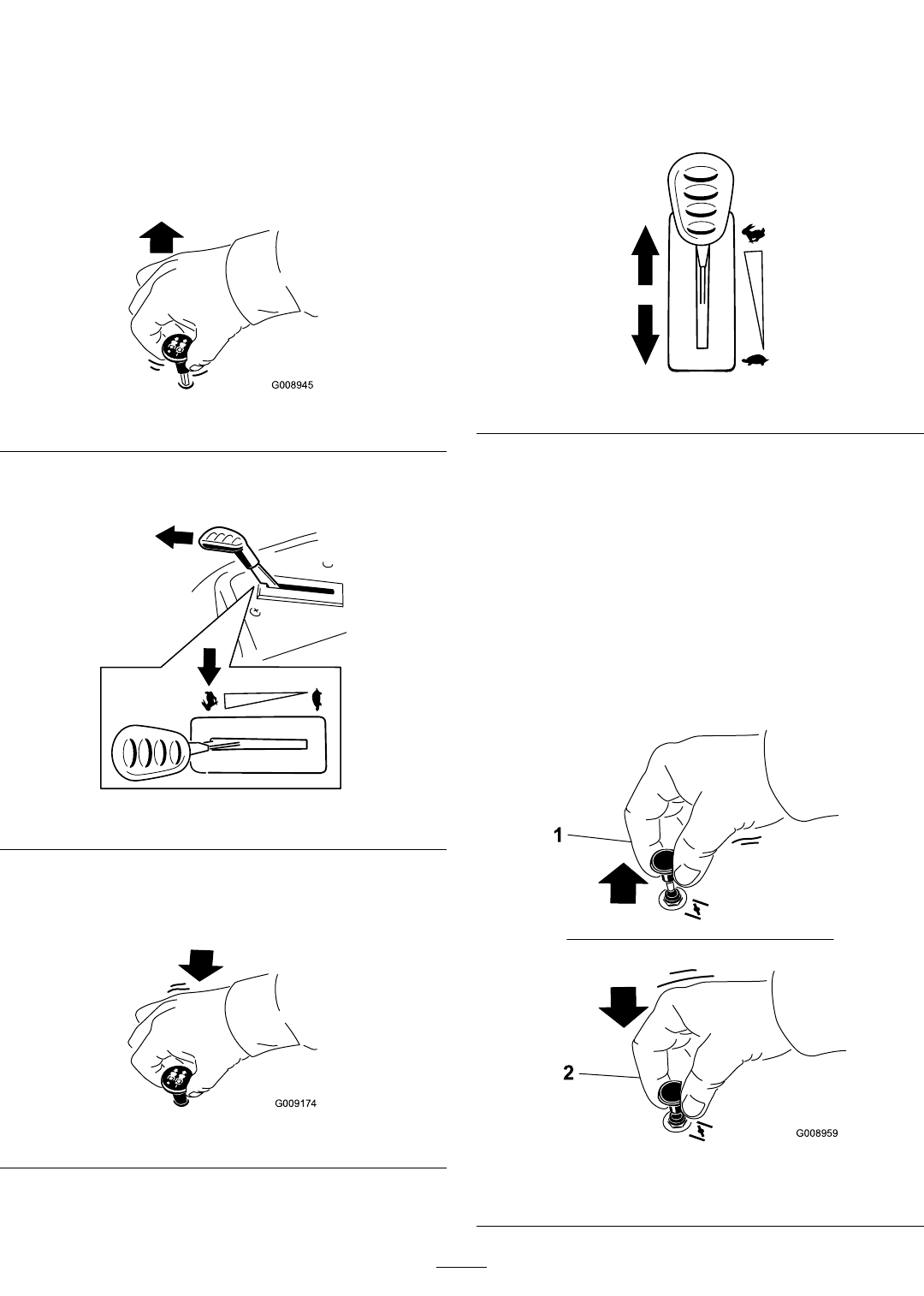 G008945

G009174

1

2

G008959