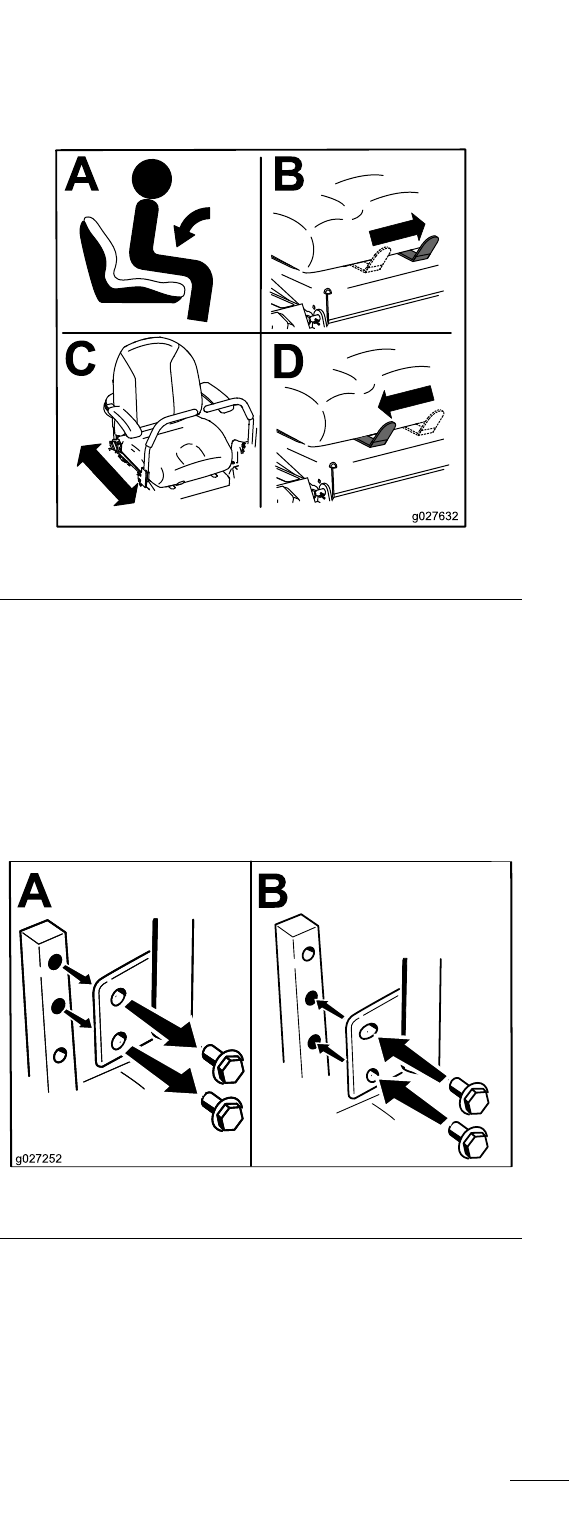 A
B
C
D
g027632

A
B
g027252