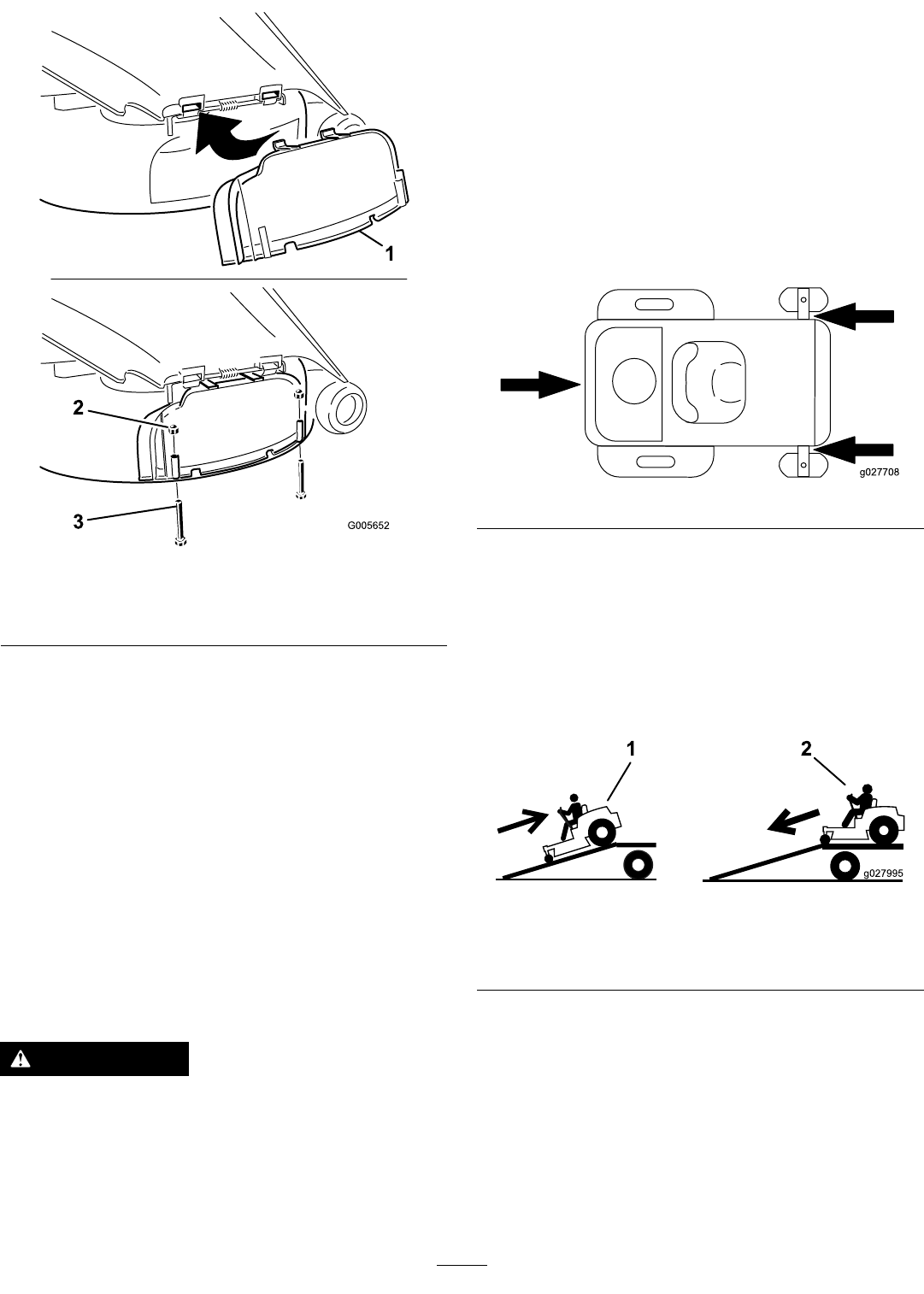 1

2

3

G005652

g027708

1

2

g027995