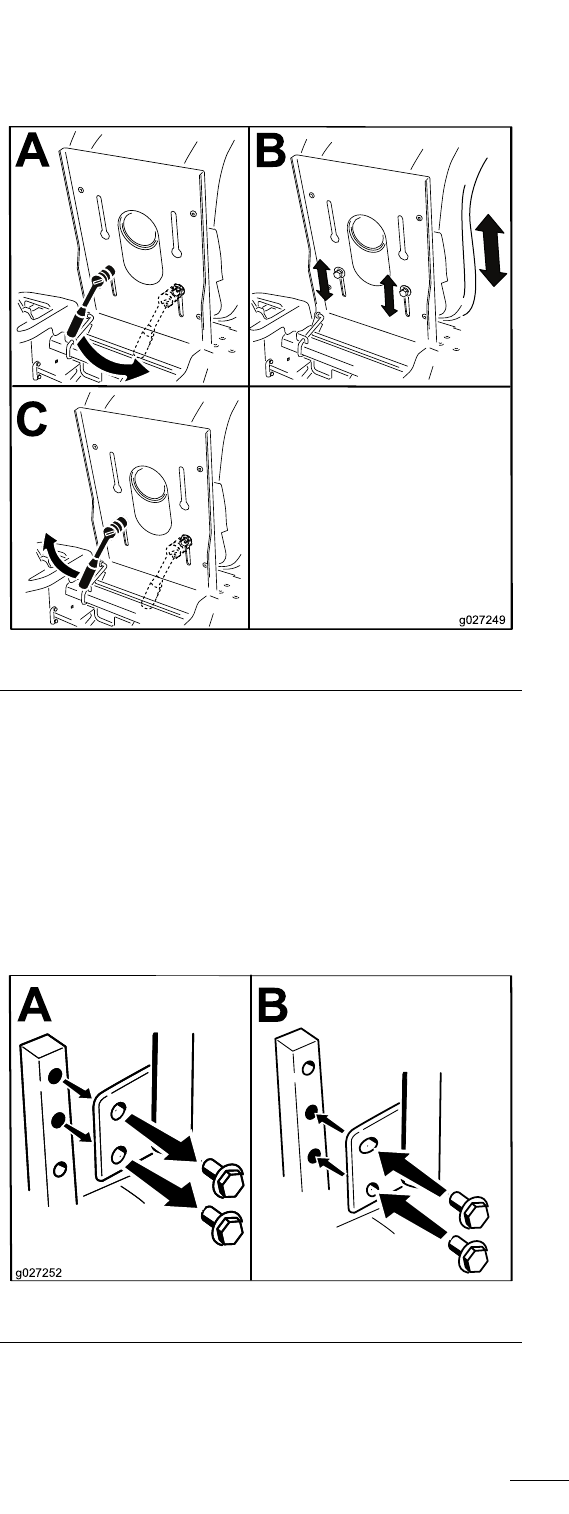 A

B

C

g027249

A

B

g027252