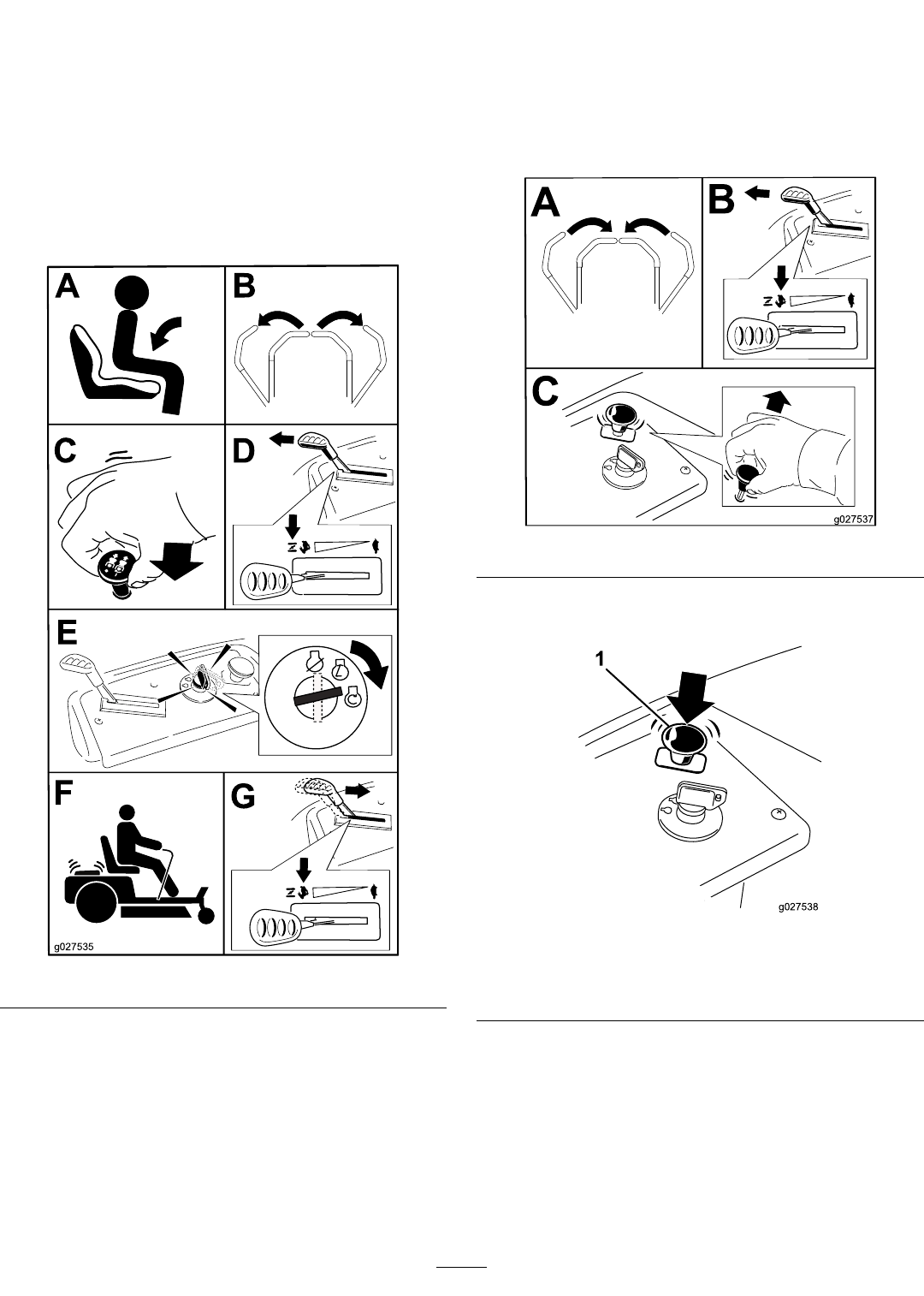 A

B

C

D

E

F

G

g027535

A

B

C

g027537

1

g027538