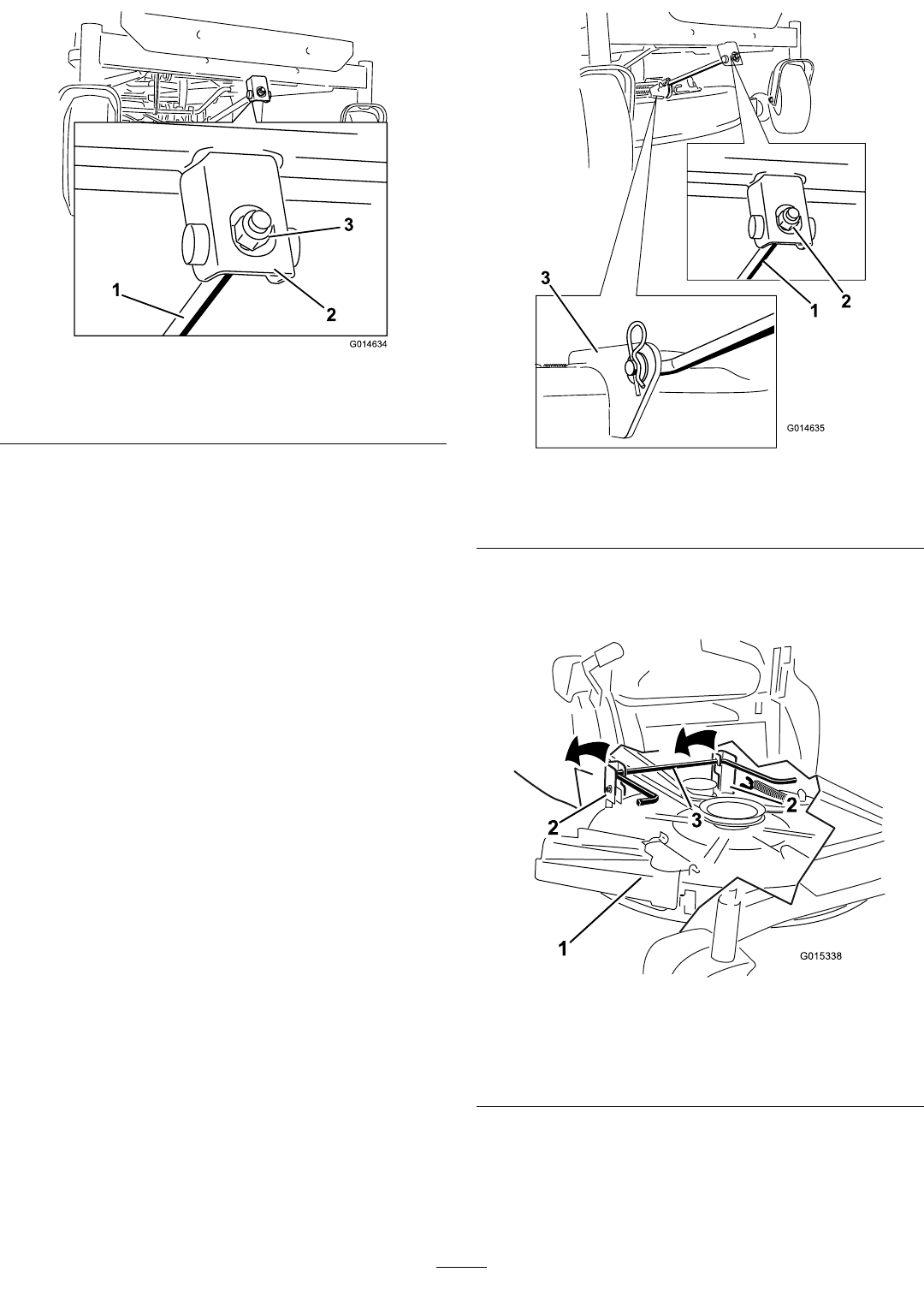 3
1
2
G014634

3
1
2
G014635

2
3
2
1
G015338