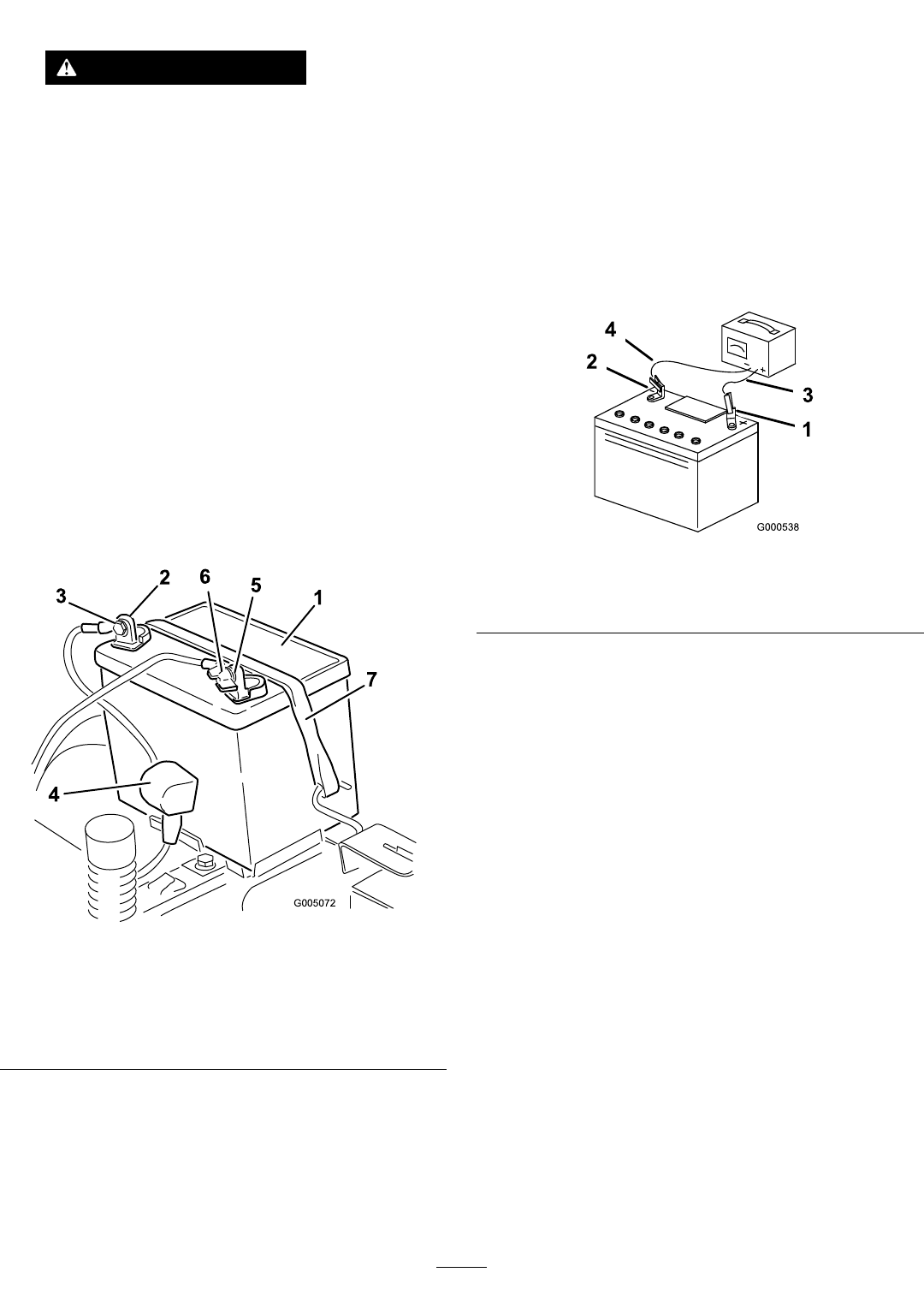 3
2
6
5
1
7
4
G005072

4
2
3
1
G000538