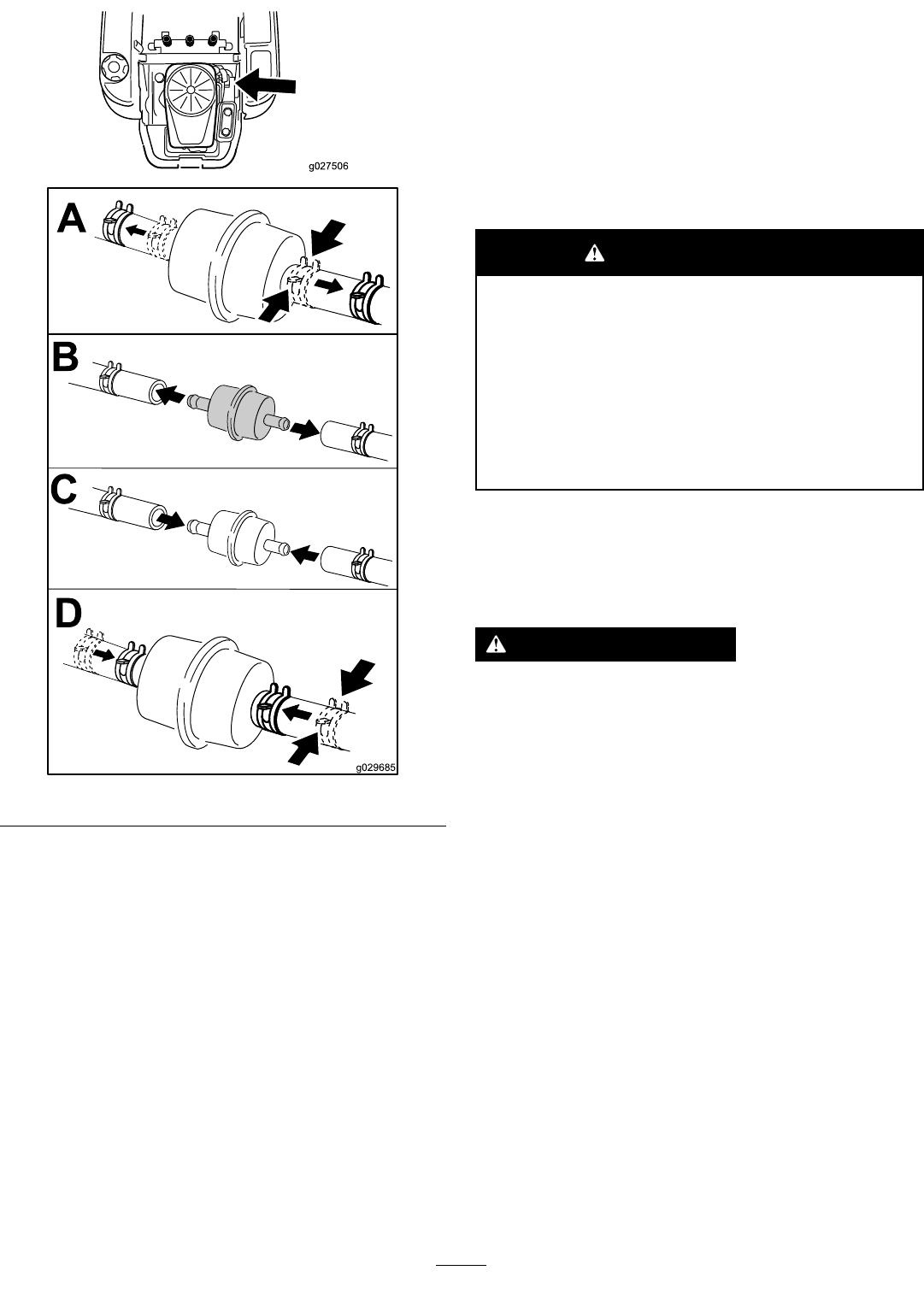 g027506

A

B

C

D

g029685