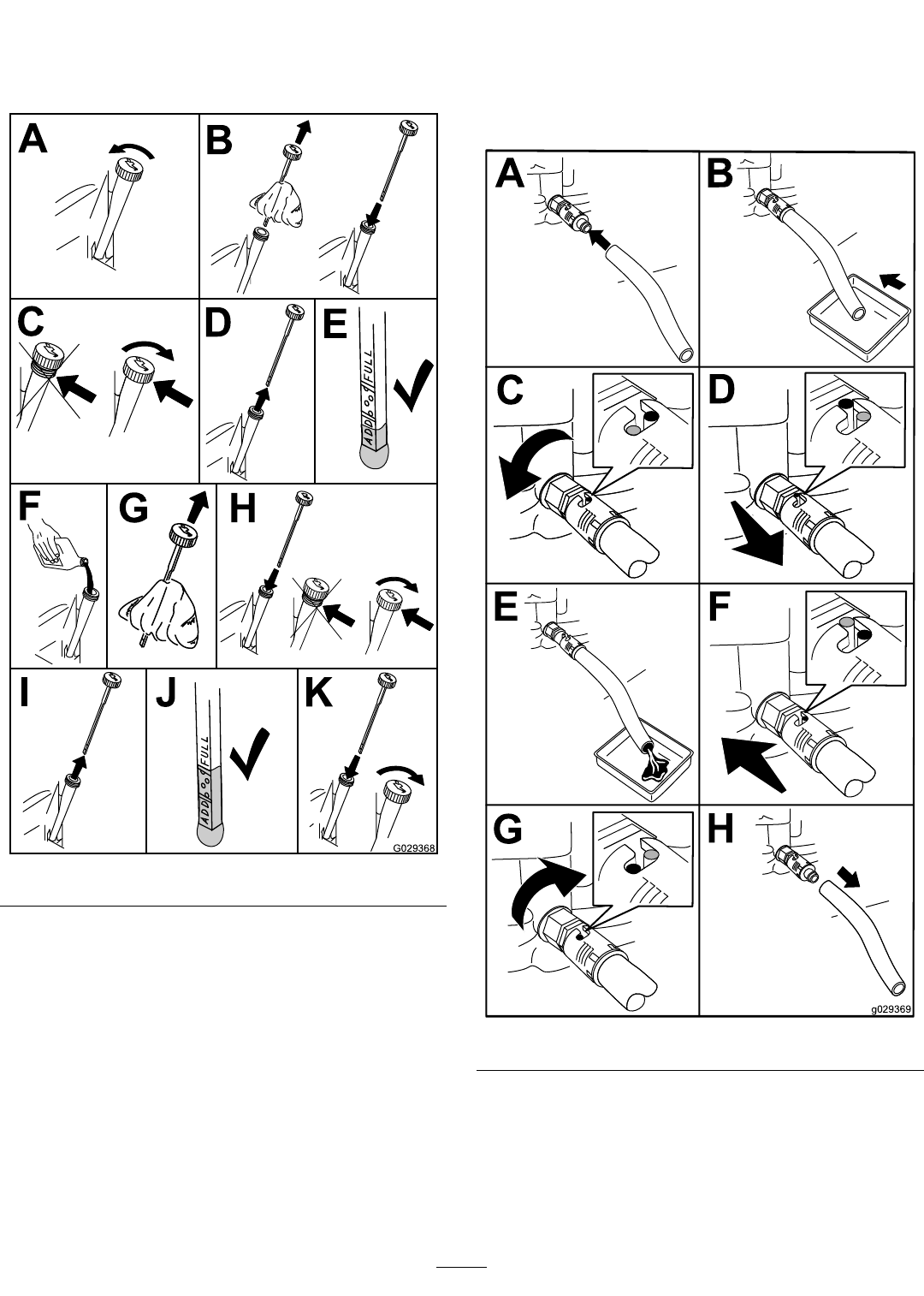 A

B

C

D

E

ADD FULL

F

G

H

I

J

ADD FULL

K

G029368

A

B

C

D

E

F

G

H

g029369