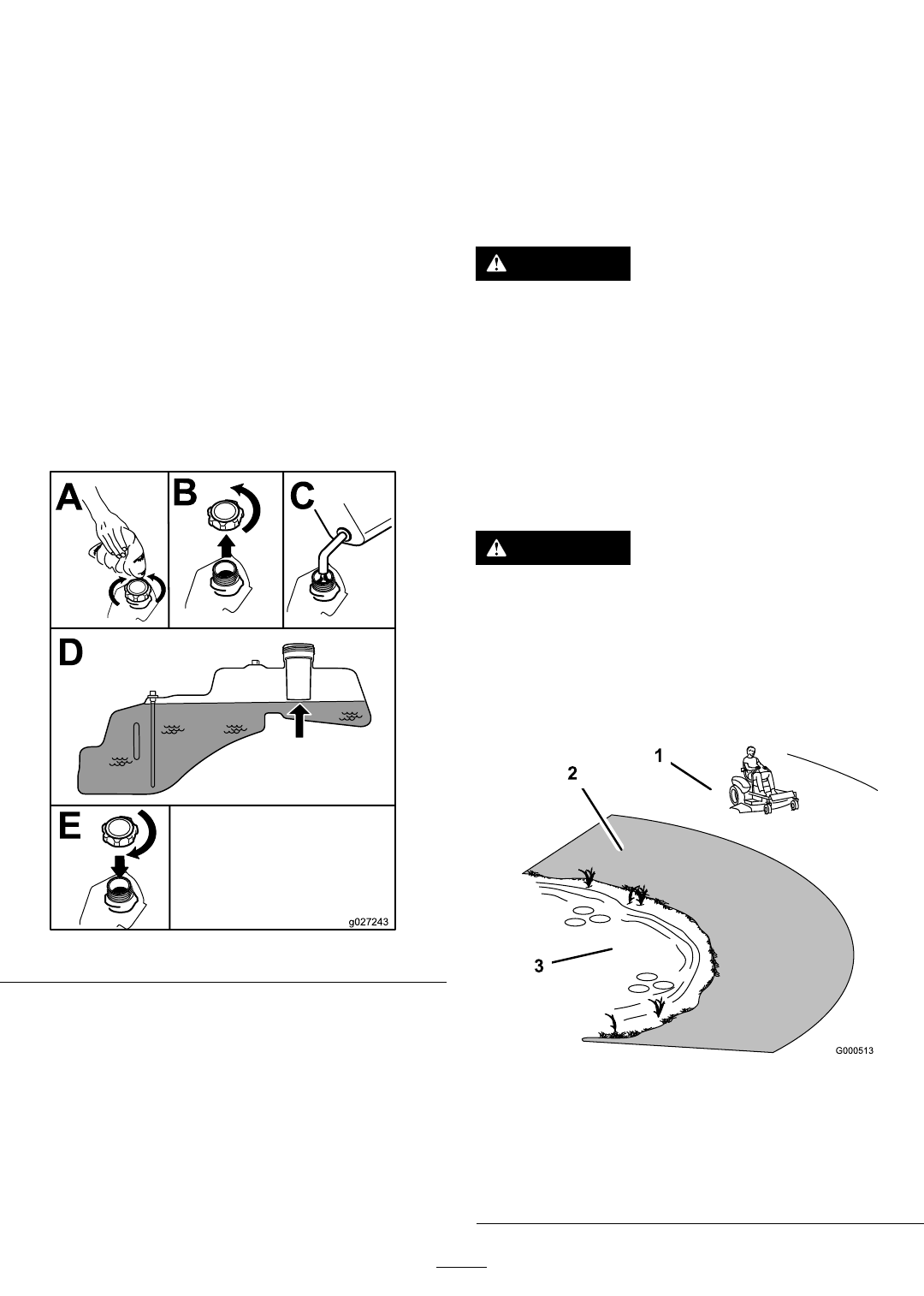 A
B
C
D
E
g027243

1
2
3
G000513