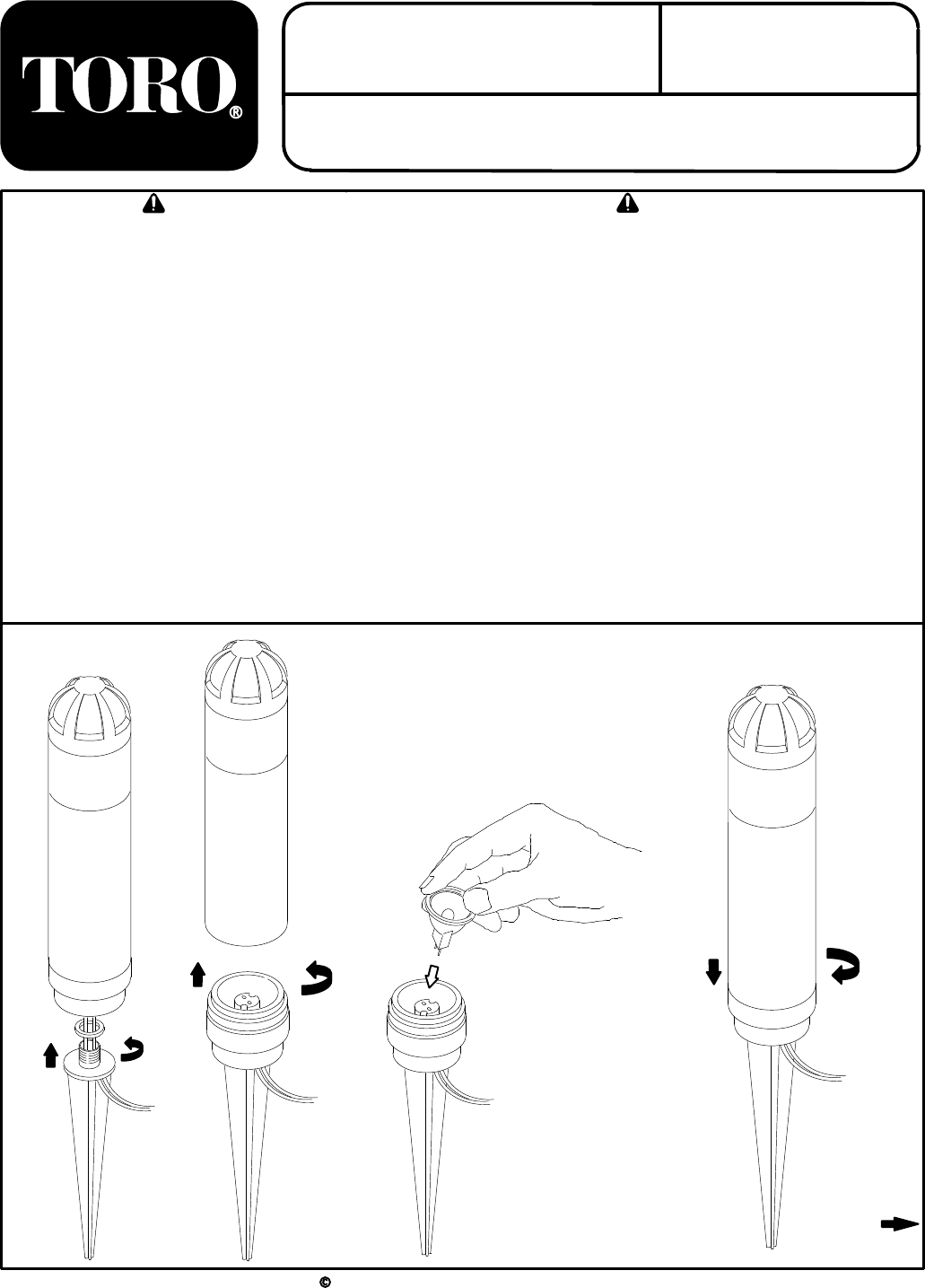 TORO®

©