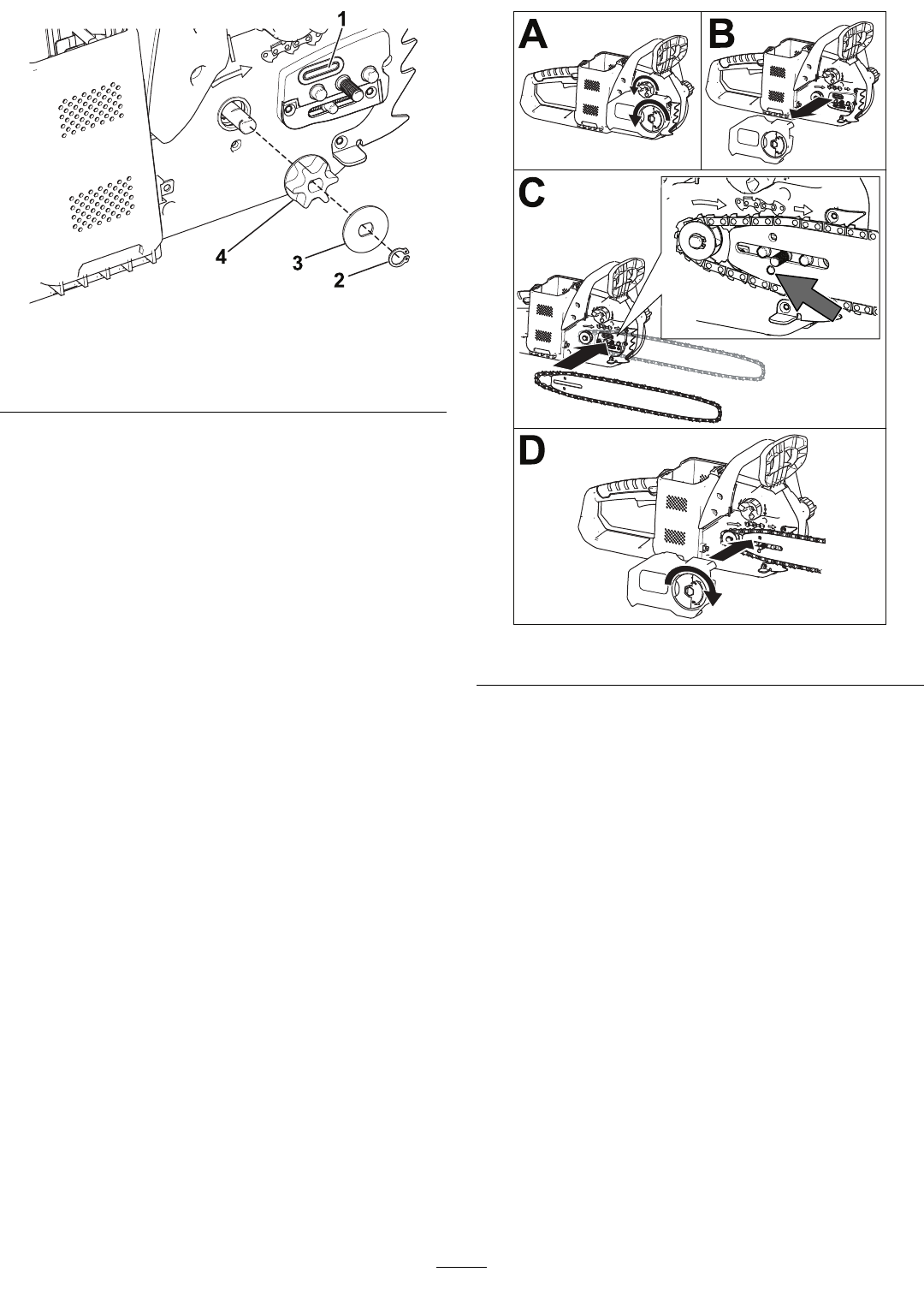 1
4
3
2

A
B
C
D