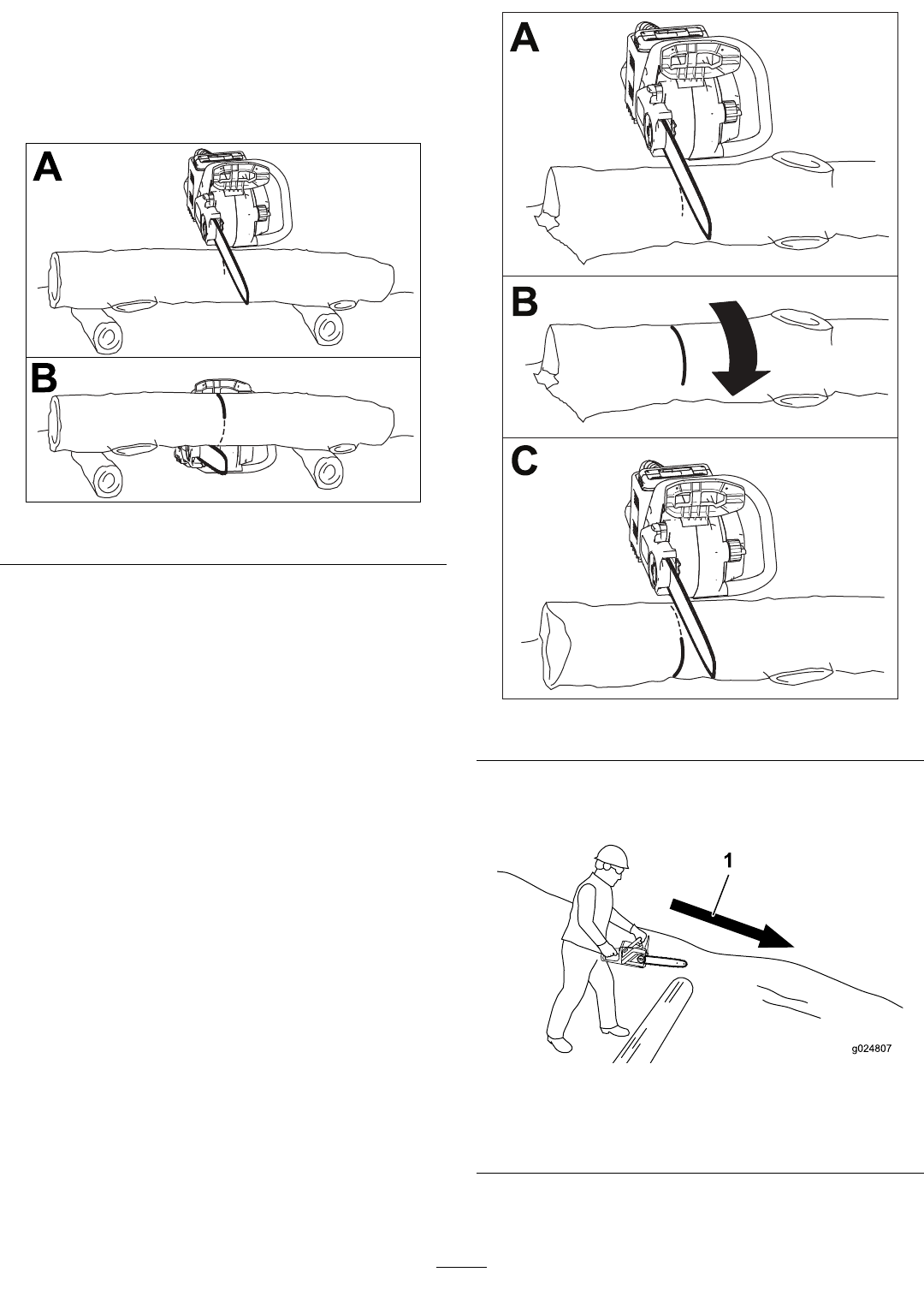 A

B

A

B

C

1

g024807