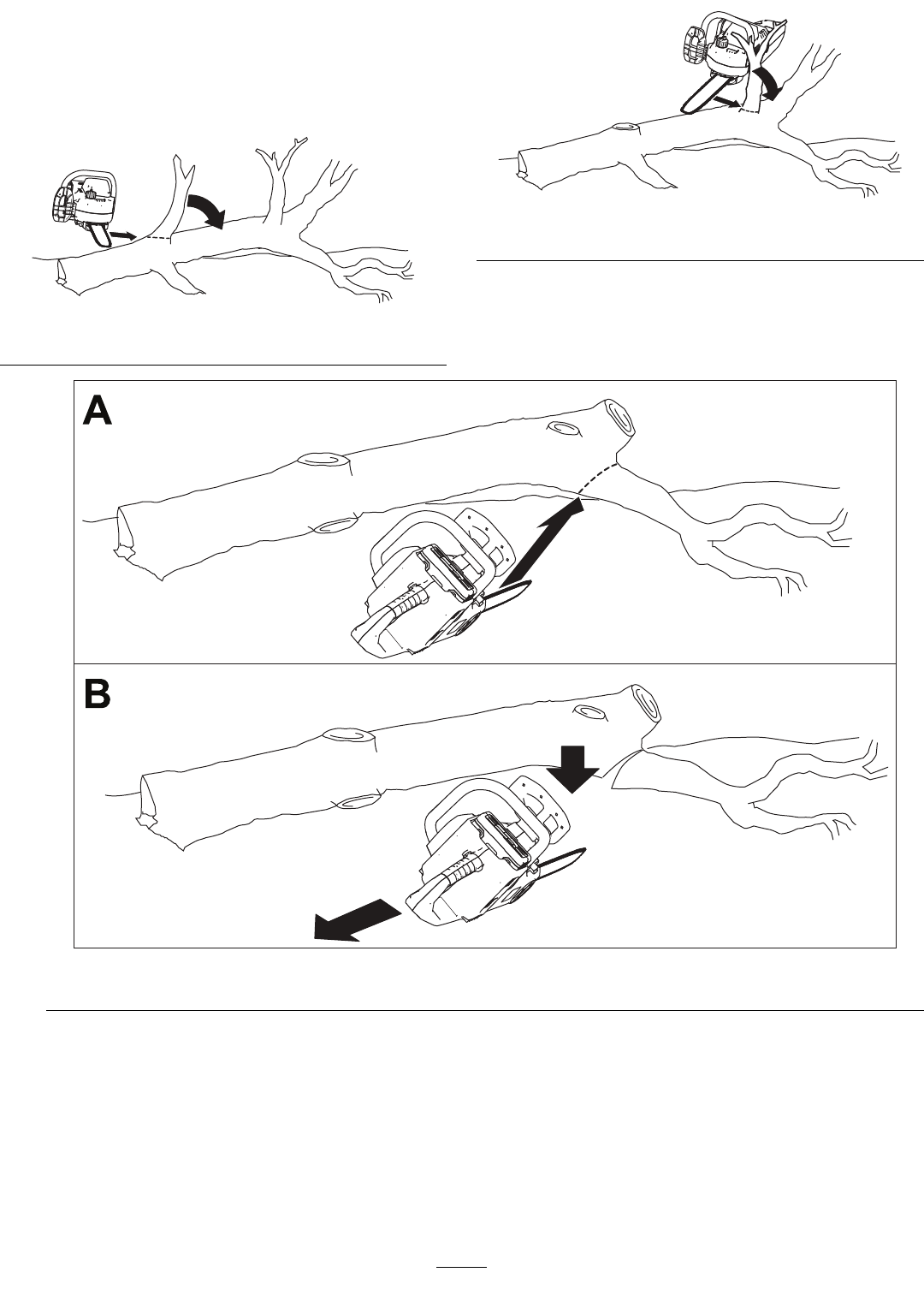 A

B