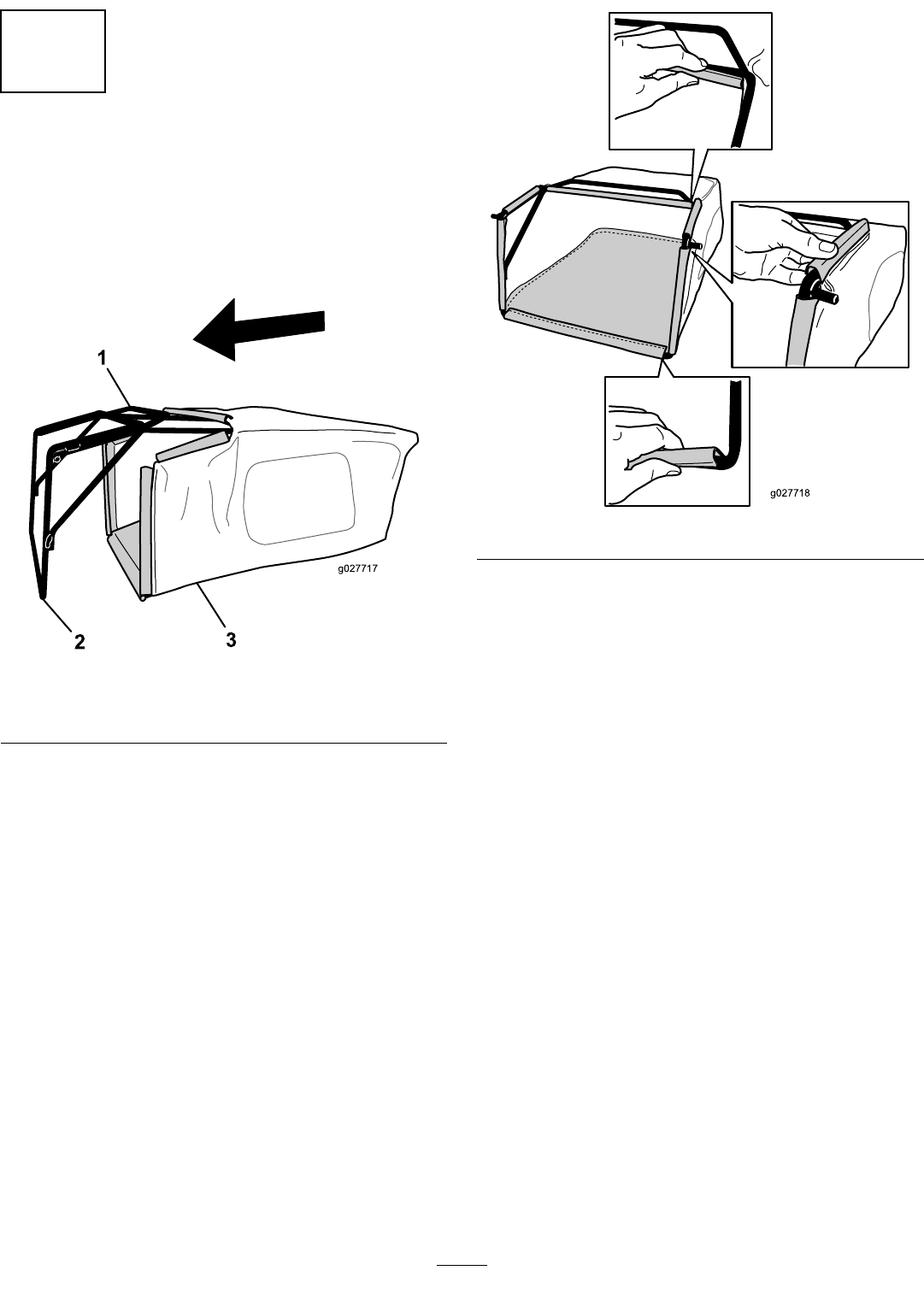 1

2

3

g027717

g027718