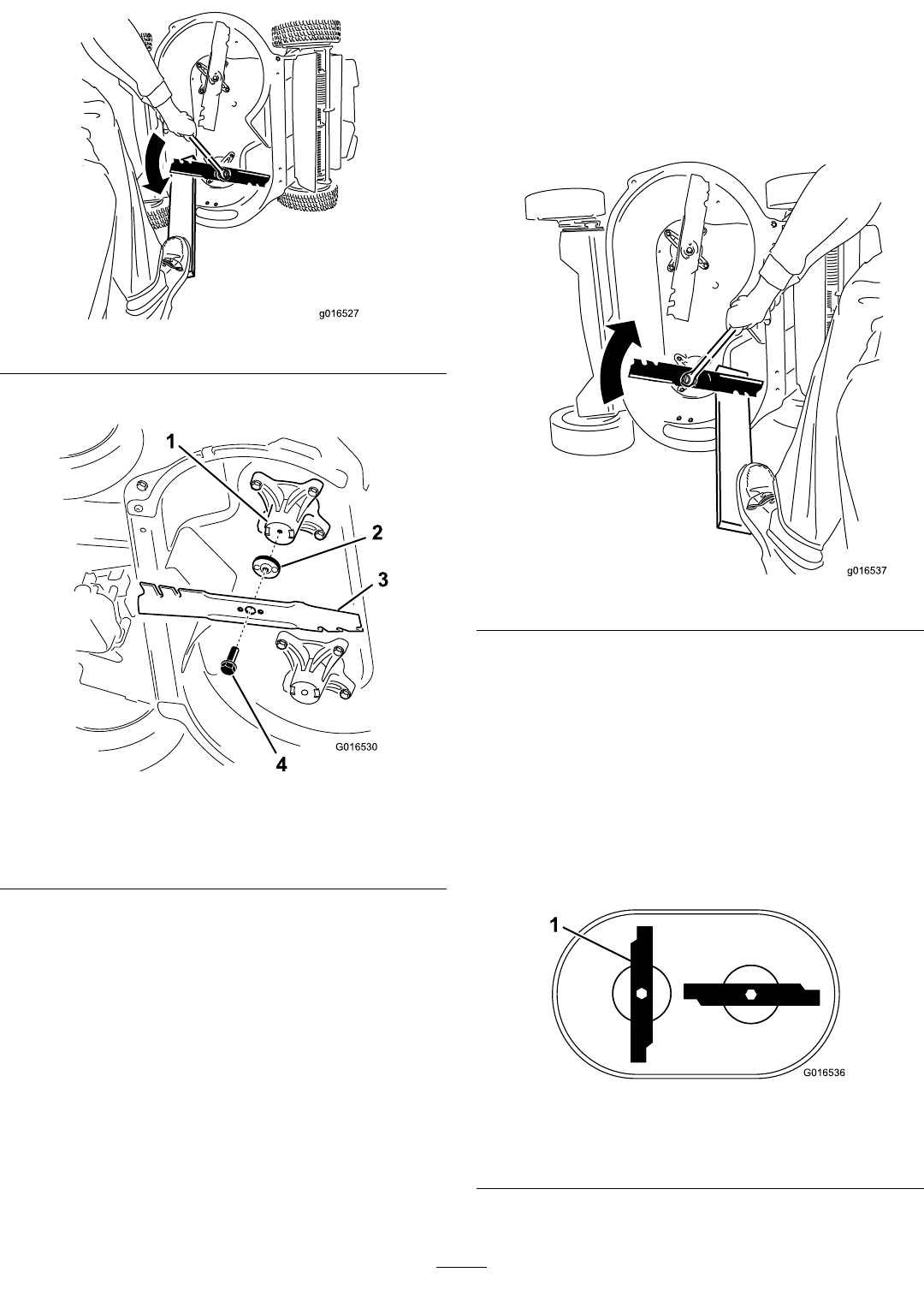 g016527

1
2
3
4
G016530

g016537

1
G016536