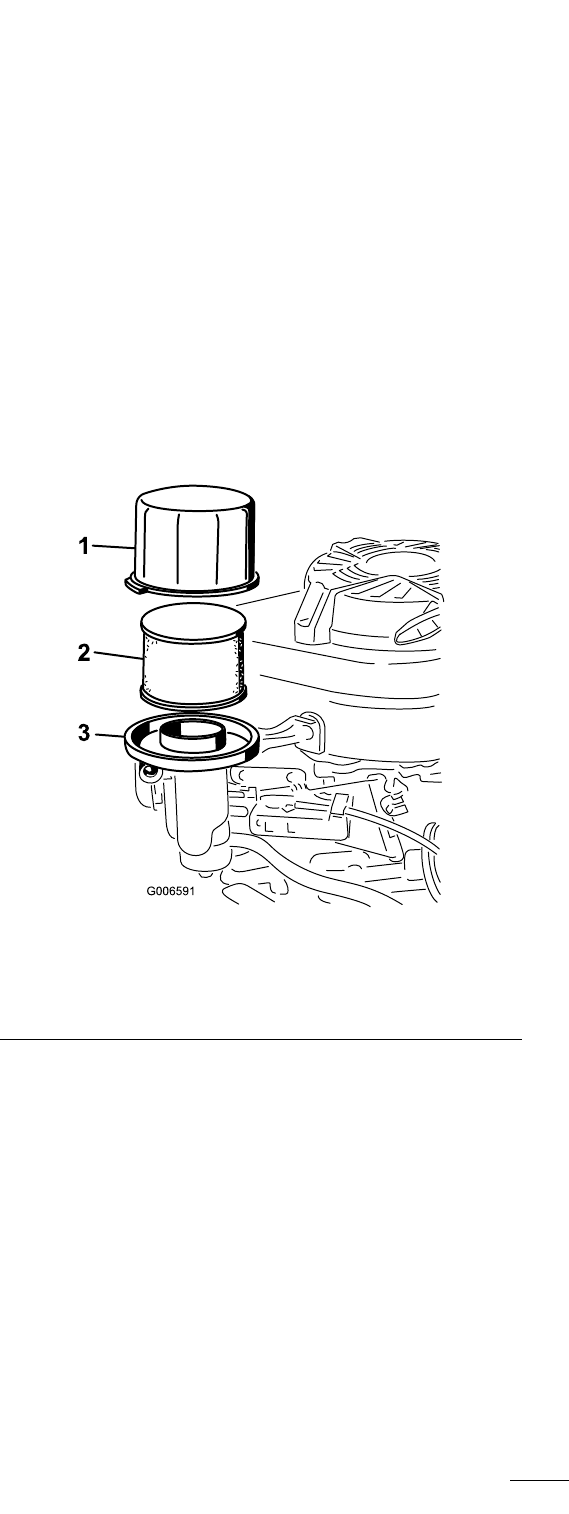 1
2
3
G006591