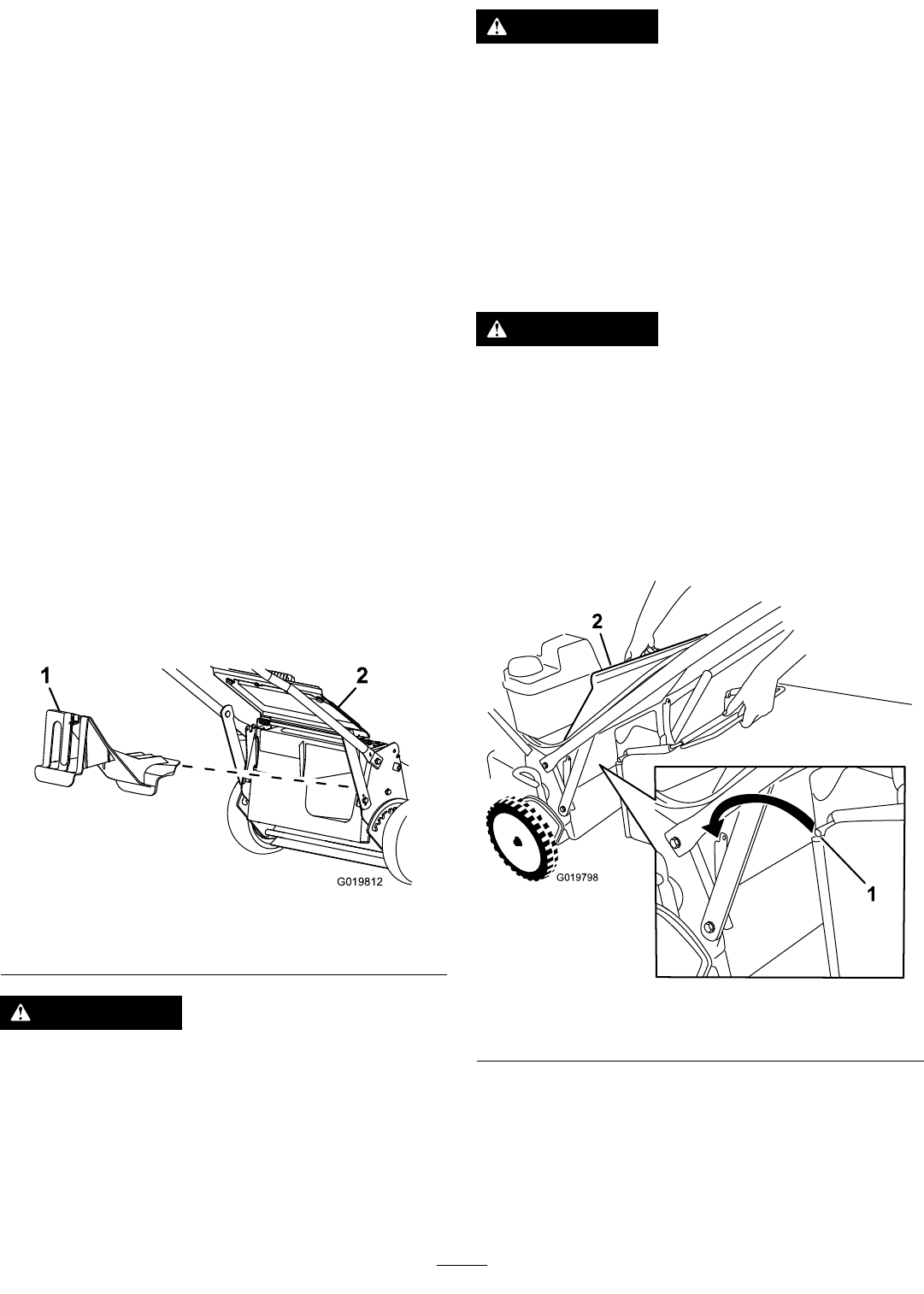 1

2

G019812

2

G019798

1