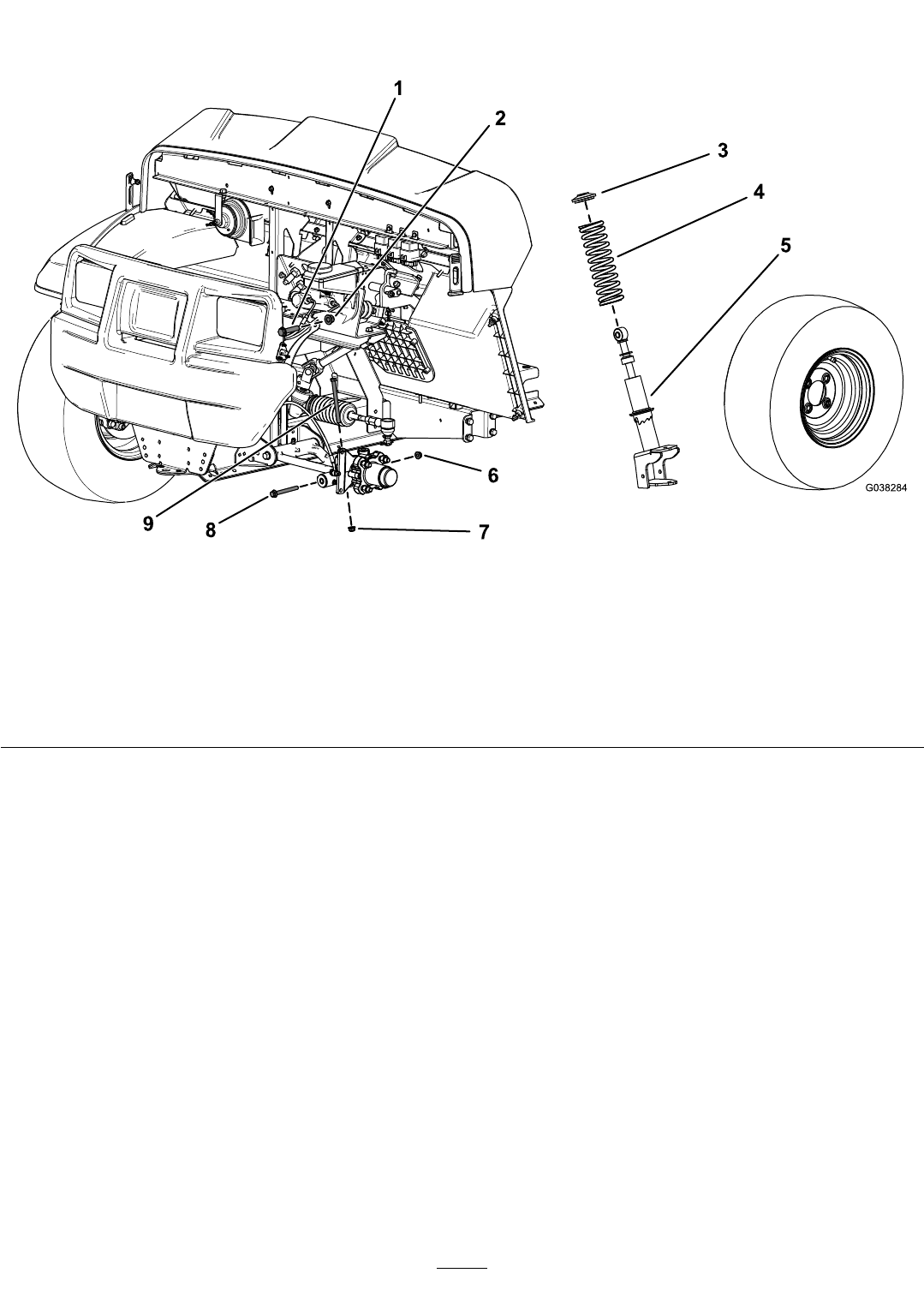 1
2
3
4
5
6
7
8
9
G038284