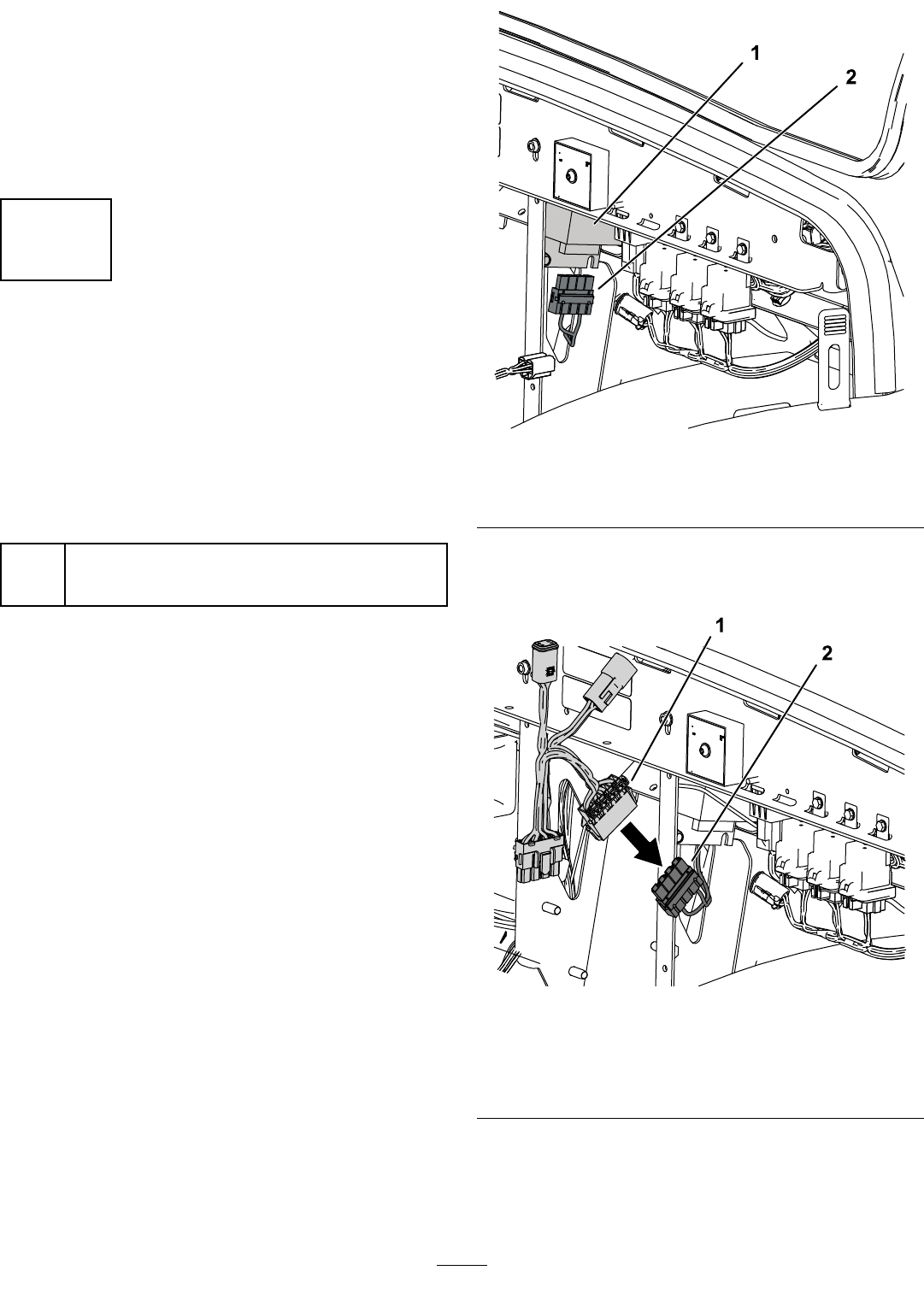 1

2

1

2