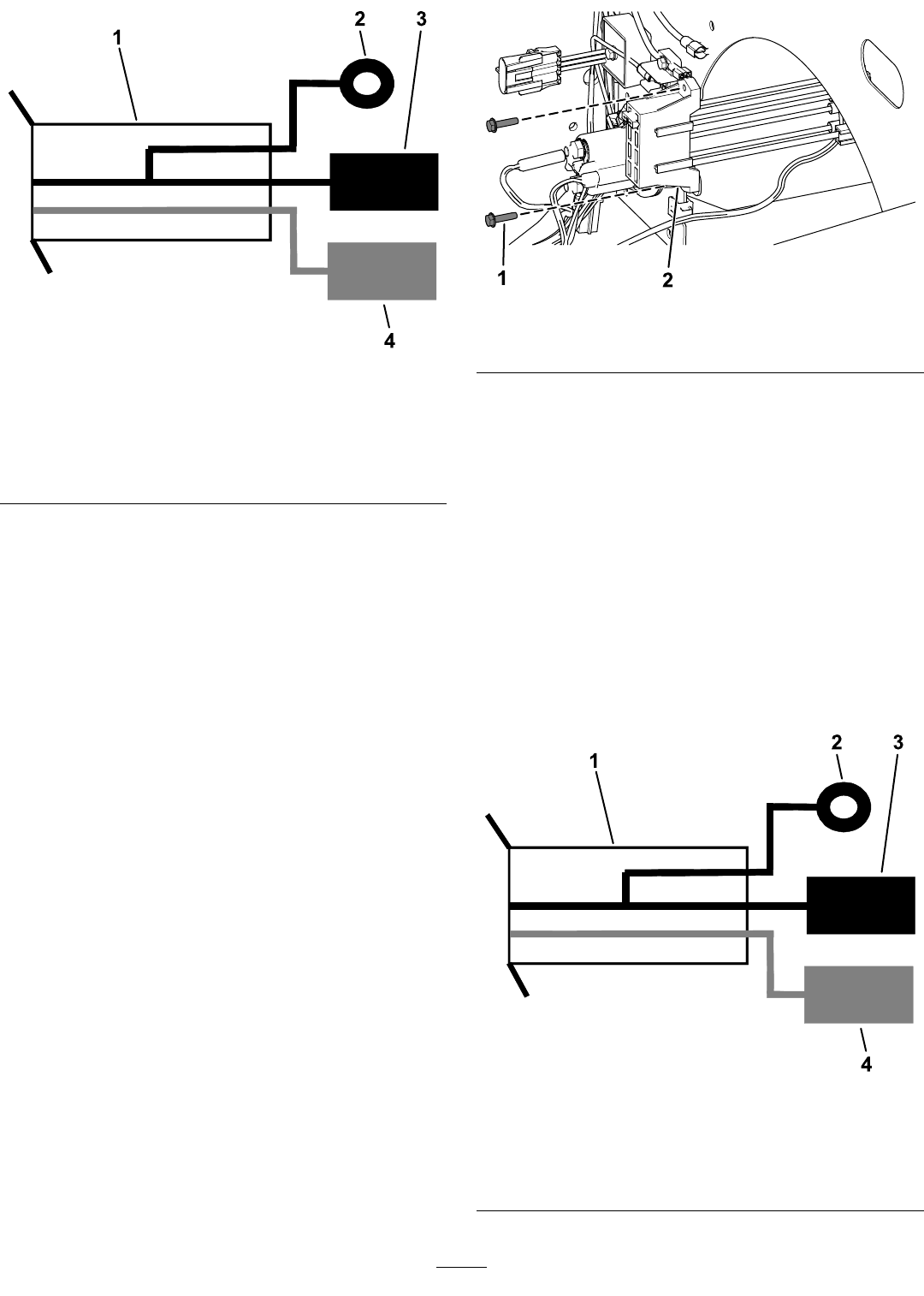 1
2
3
4

1
2

1
2
3
4